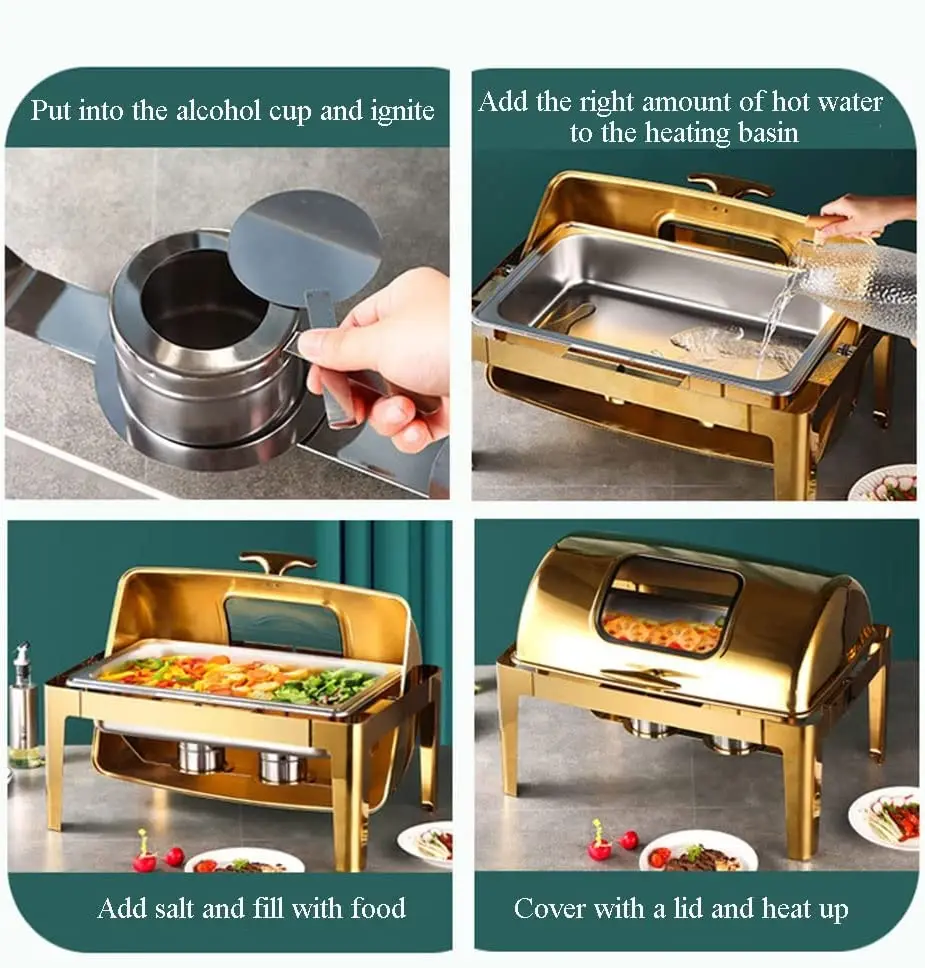 Put into the alcohol cup and ignite

Add the right amount of hot water to the heating basin

Add salt and fill with food

Cover with a lid and heat up