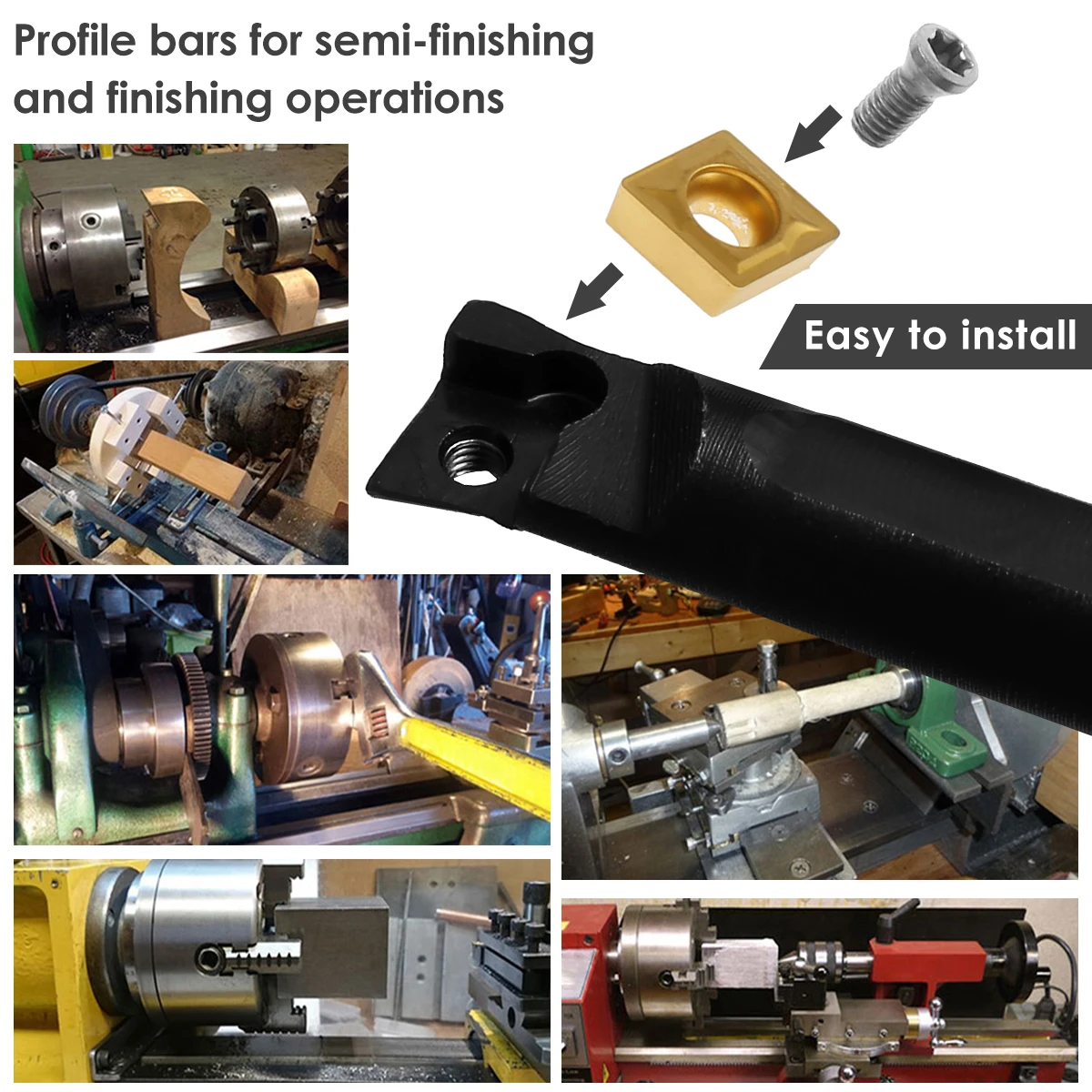 Profile bars for semi-finishing and finishing operations

Easy to install