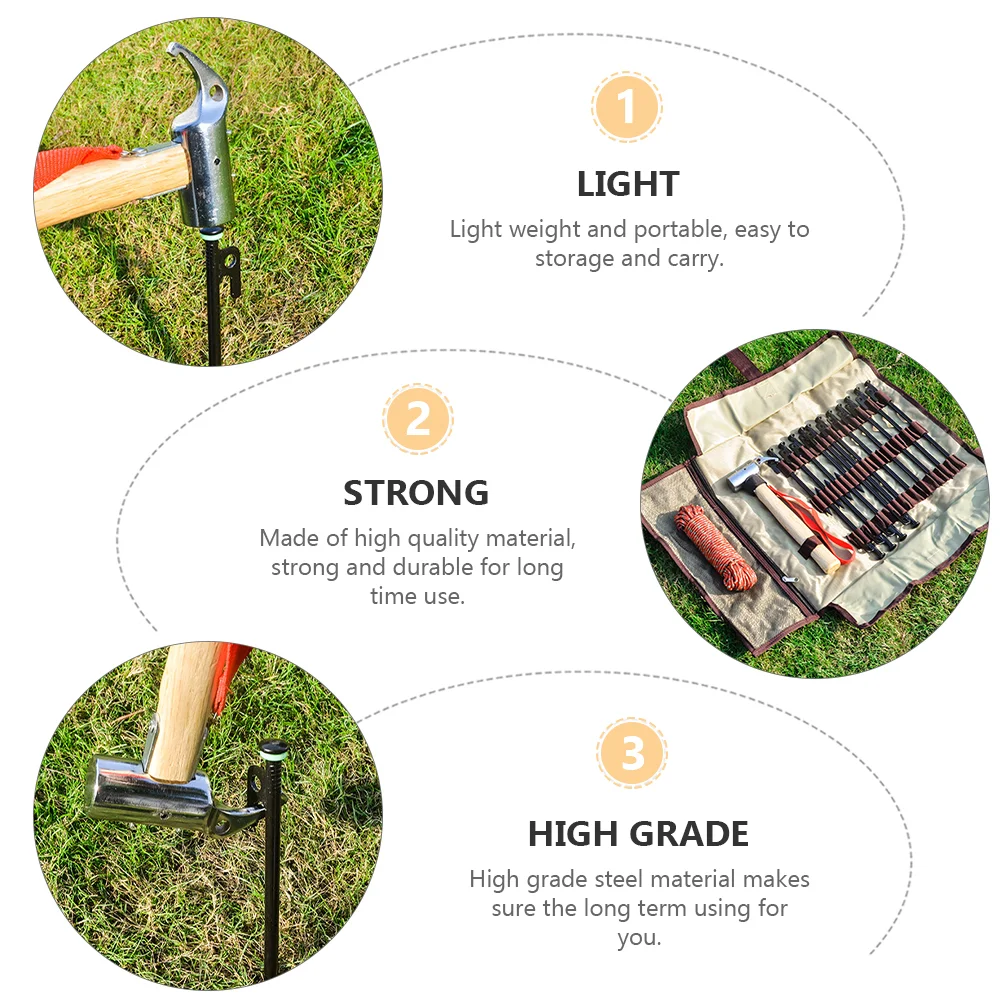 1

LIGHT

Light weight and portable, easy to storage and carry.

2

STRONG

Made of high quality material, strong and durable for long time use.

3

HIGH GRADE

High grade steel material makes sure the long term using for you.