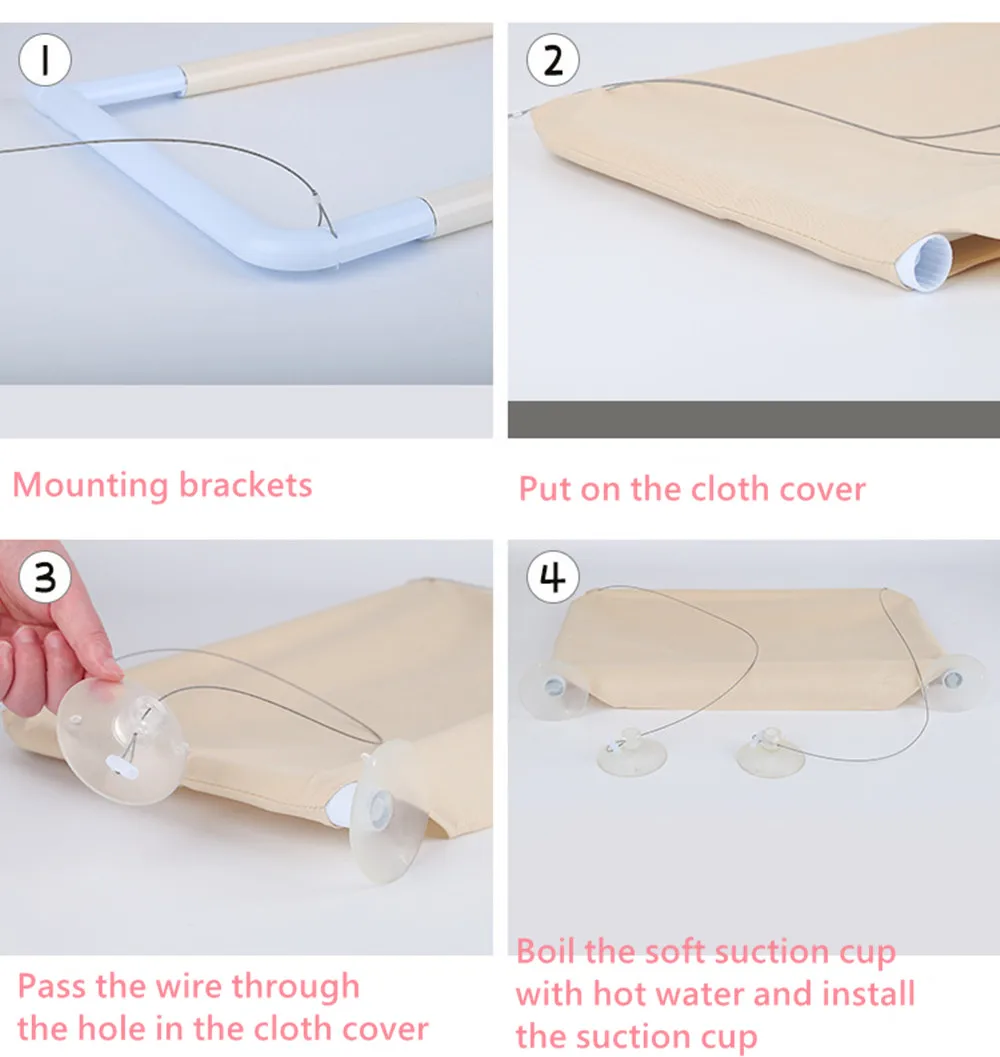 1

Mounting brackets

2

Put on the cloth cover

3

Pass the wire through the hole in the cloth cover

4

Boil the soft suction cup with hot water and install the suction cup