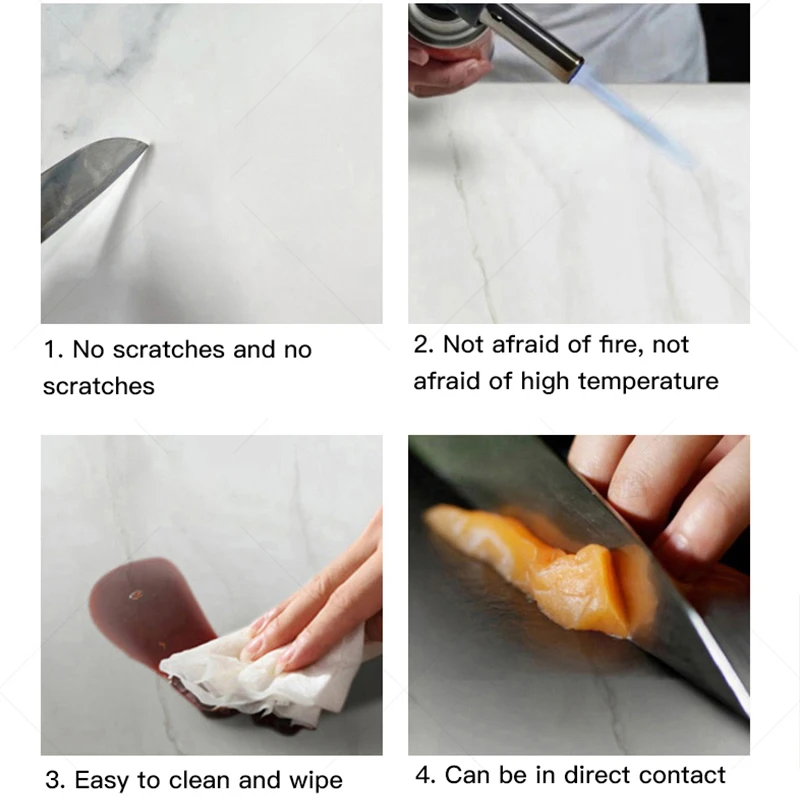 1. No scratches and no scratches

2. Not afraid of fire, not afraid of high temperature

3. Easy to clean and wipe

4. Can be in direct contact