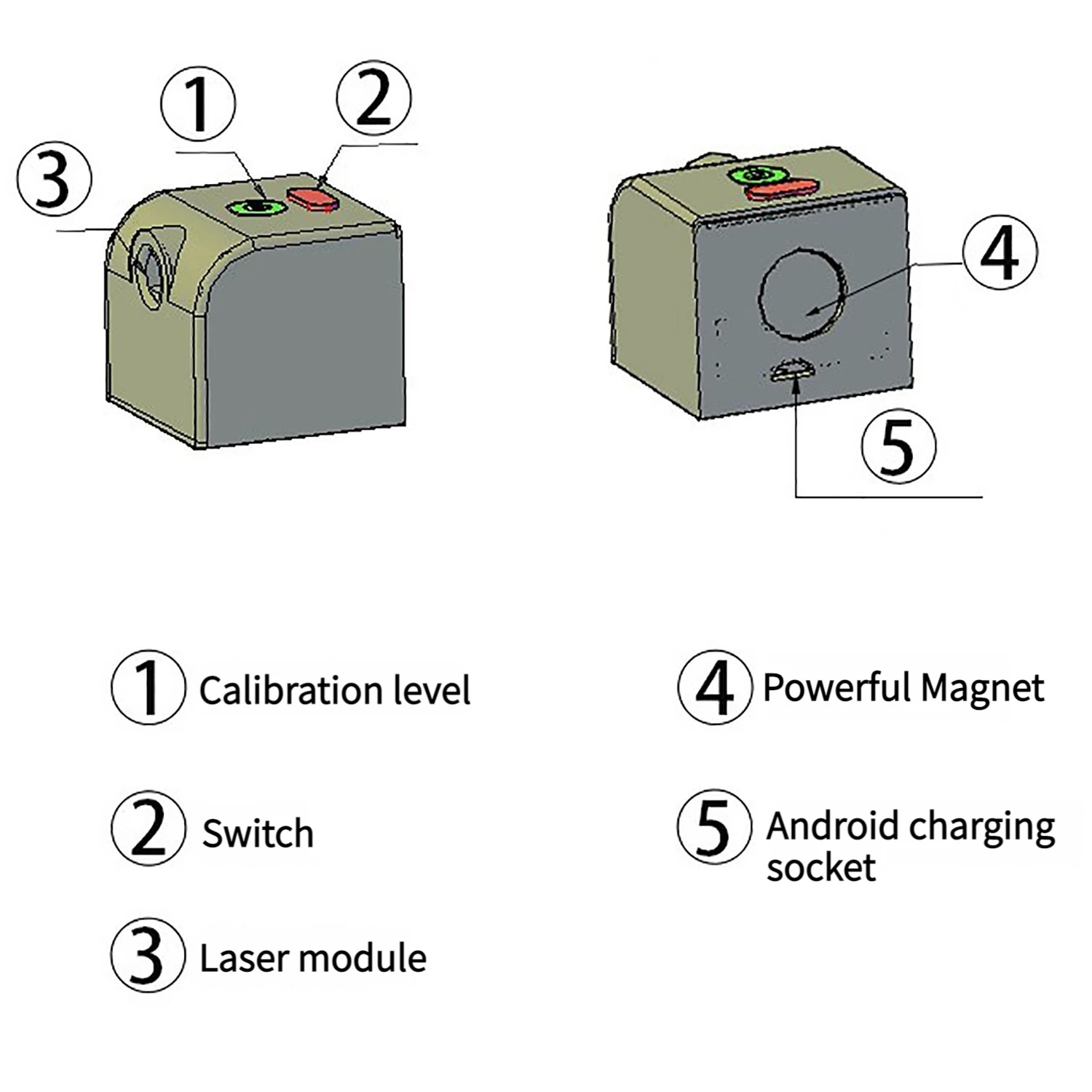 ①
②
③
④
⑤

① Calibration level

② Switch

③ Laser module

④ Powerful Magnet

⑤ Android charging socket