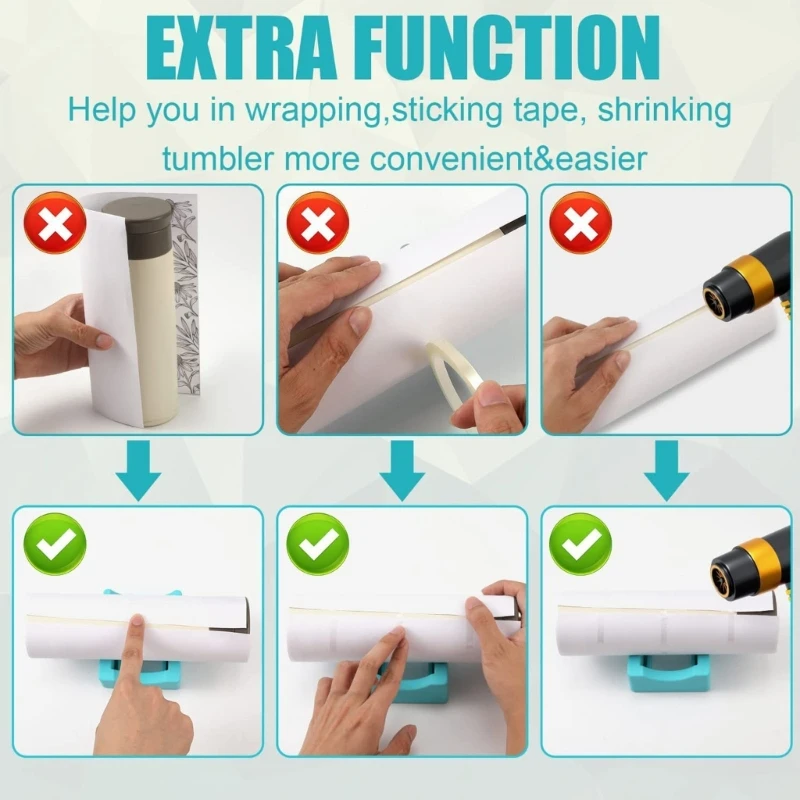 EXTRA FUNCTION

Help you in wrapping,sticking tape, shrinking tumbler more convenient&easier