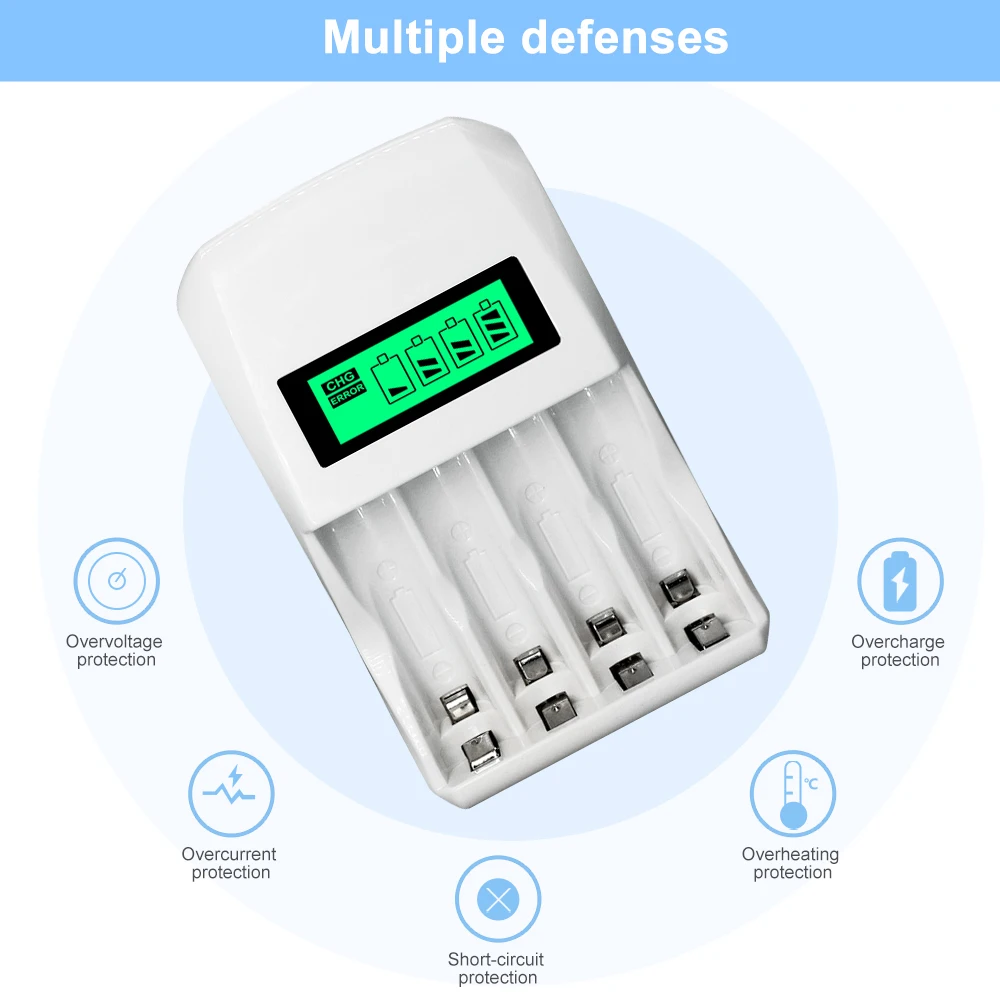 Multiple defenses

CHG
ERROR

Overvoltage protection

Overcharge protection

Overcurrent protection

°C

Overheating protection

Short-circuit protection