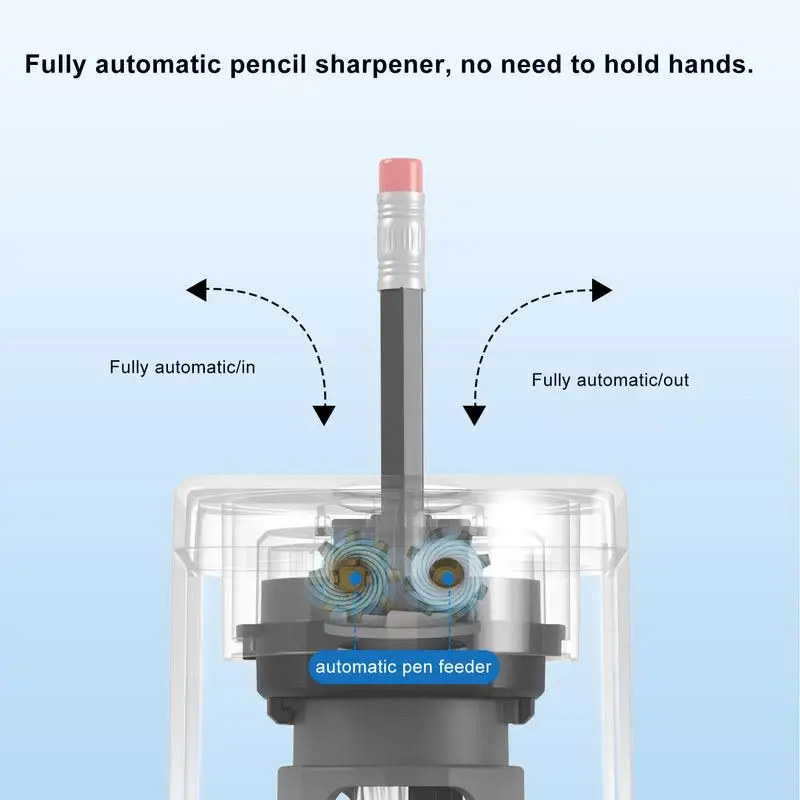 Fully automatic pencil sharpener, no need to hold hands.

Fully automatic/in

Fully automatic/out

automatic pen feeder