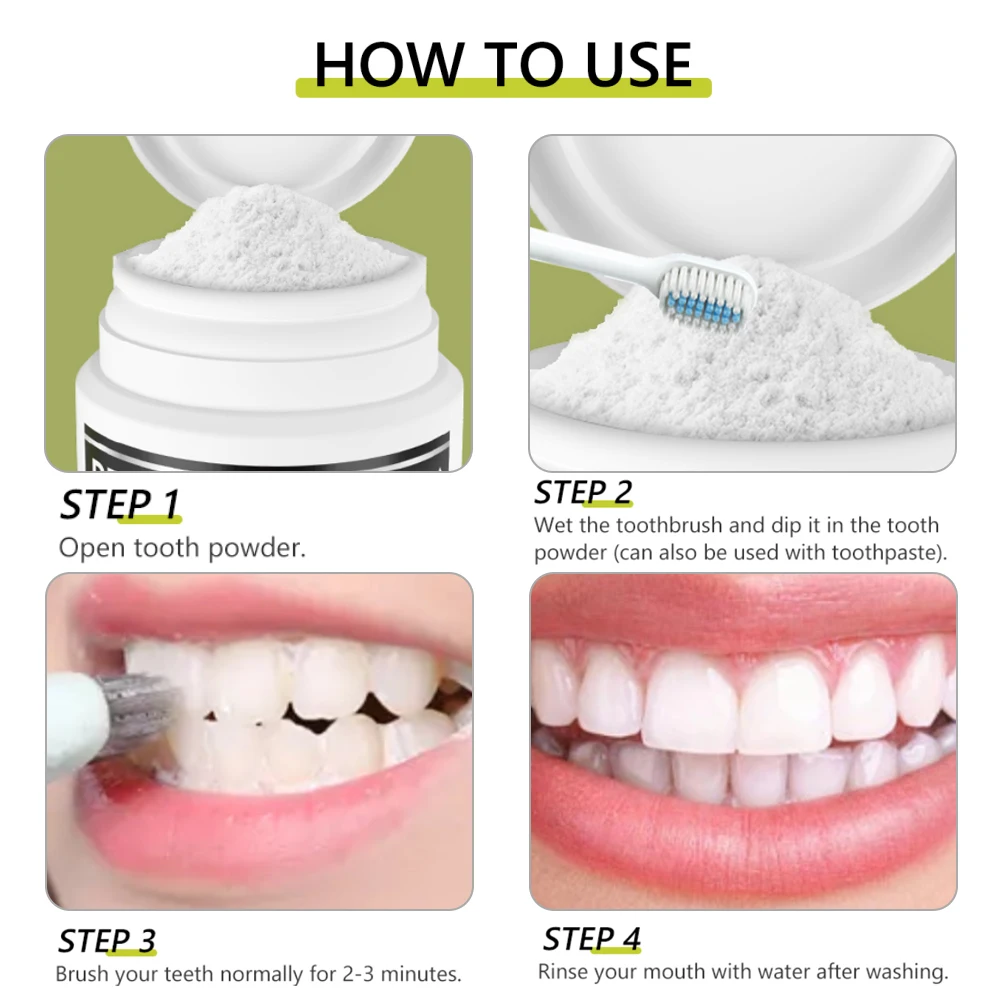 HOW TO USE

STEP 1
Open tooth powder.

STEP 2
Wet the toothbrush and dip it in the tooth powder (can also be used with toothpaste).

STEP 3
Brush your teeth normally for 2-3 minutes.

STEP 4
Rinse your mouth with water after washing.