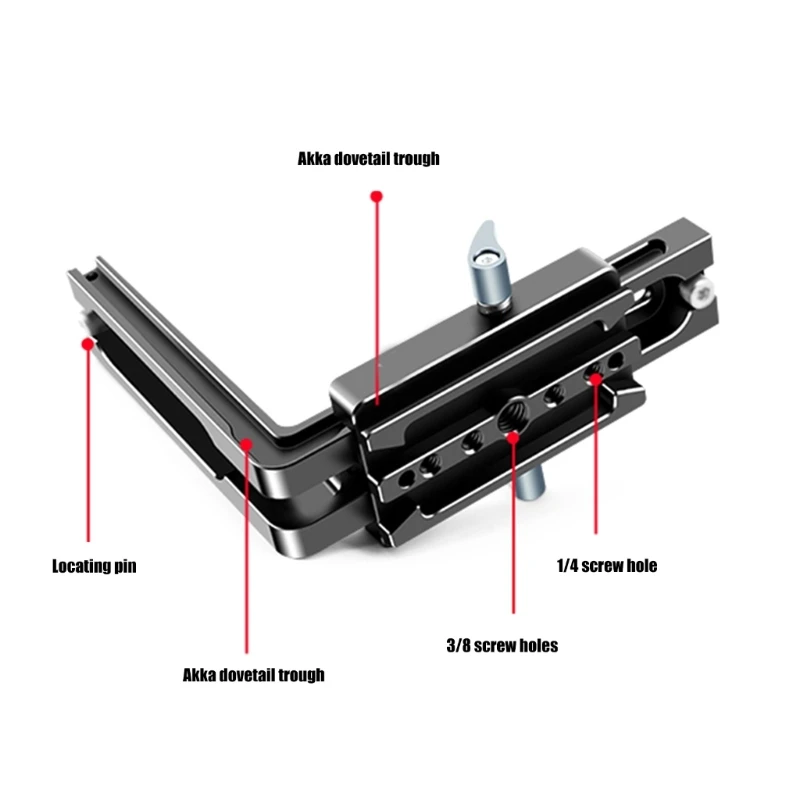 Akka dovetail trough

Locating pin

1/4 screw hole

3/8 screw holes

Akka dovetail trough