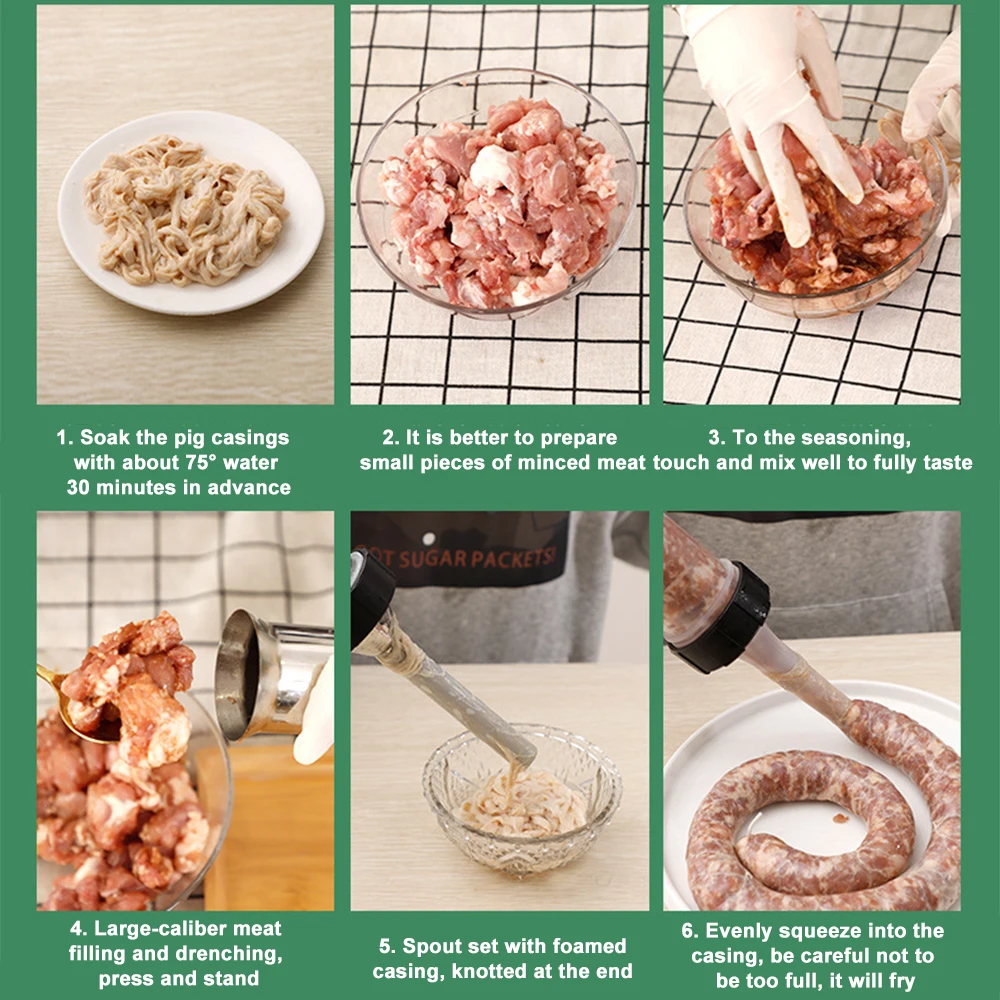 1. Soak the pig casings with about 75° water 30 minutes in advance

2. It is better to prepare small pieces of minced meat

3. To the seasoning, touch and mix well to fully taste

OT SUGAR PACKETS!

4. Large-caliber meat filling and drenching, press and stand

5. Spout set with foamed casing, knotted at the end

6. Evenly squeeze into the casing, be careful not to be too full, it will fry