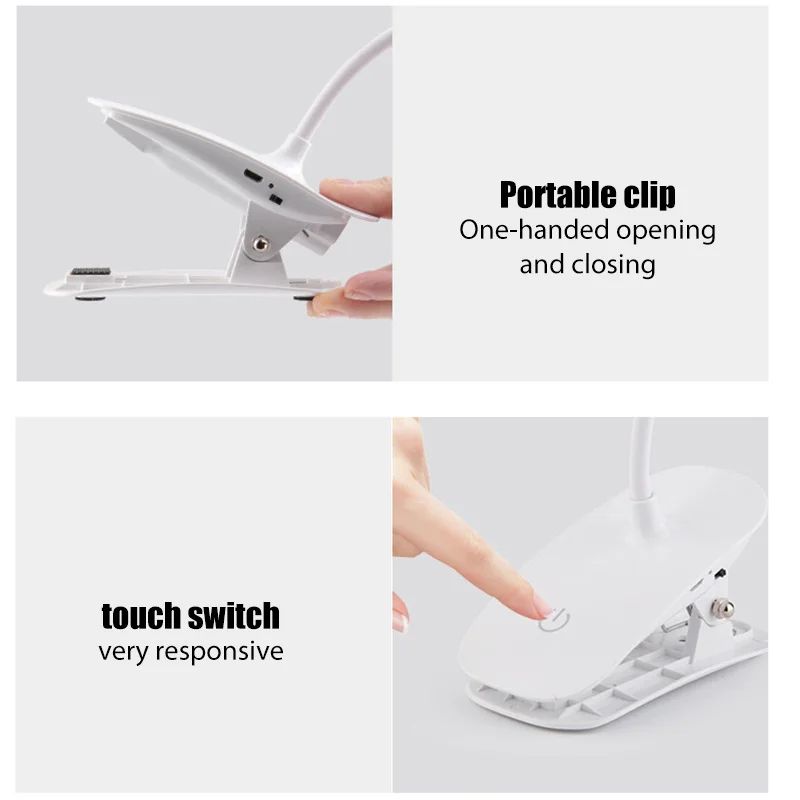 Portable clip
One-handed opening and closing

touch switch
very responsive