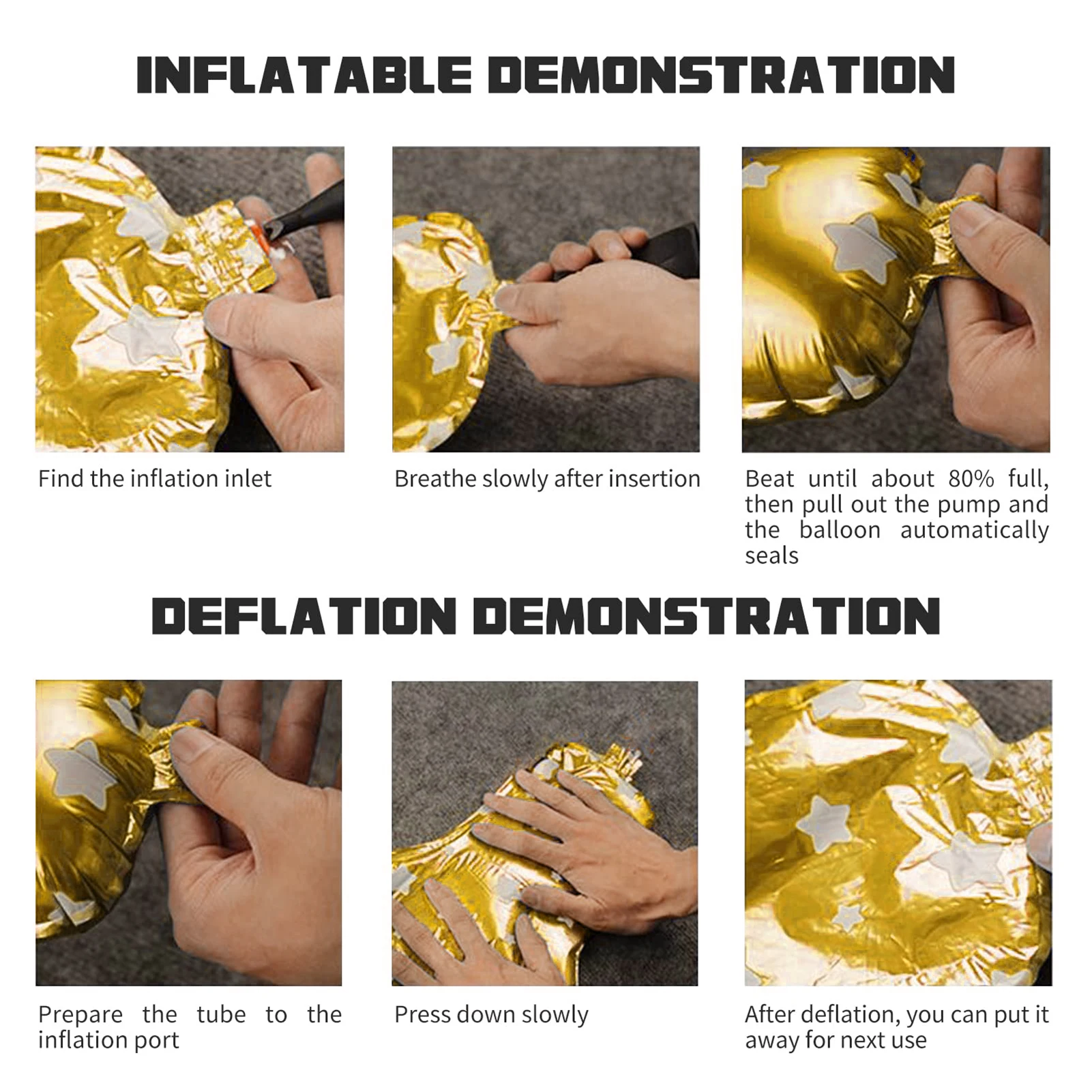 INFLATABLE DEMONSTRATION

Find the inflation inlet

Breathe slowly after insertion

Beat until about 80% full, then pull out the pump and the balloon automatically seals

DEFLATION DEMONSTRATION

Prepare the tube to the inflation port

Press down slowly

After deflation, you can put it away for next use