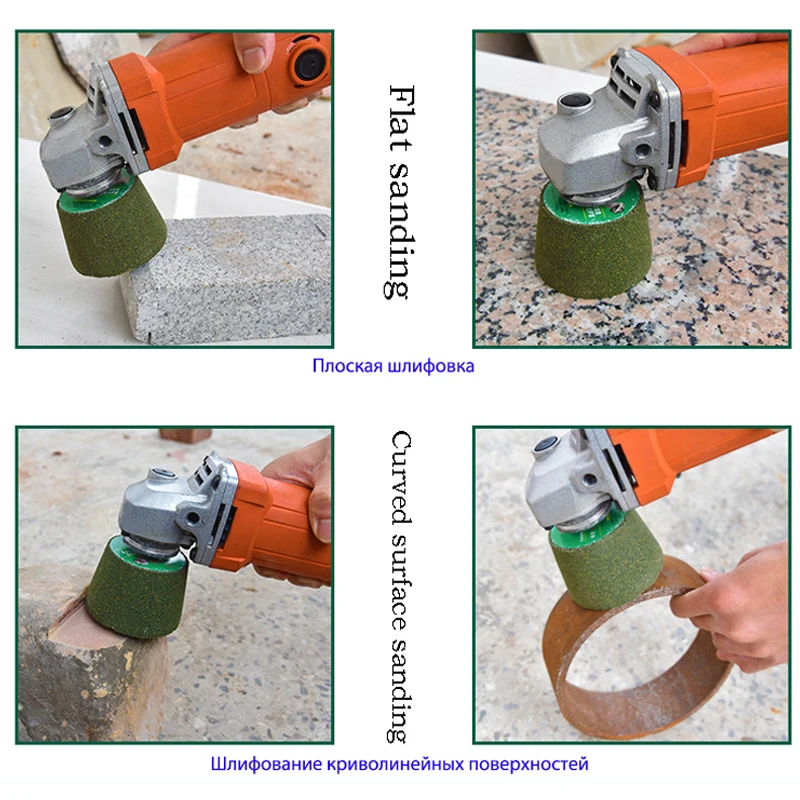 Flat sanding

Плоская шлифовка

Curved surface sanding

Шлифование криволинейных поверхностей