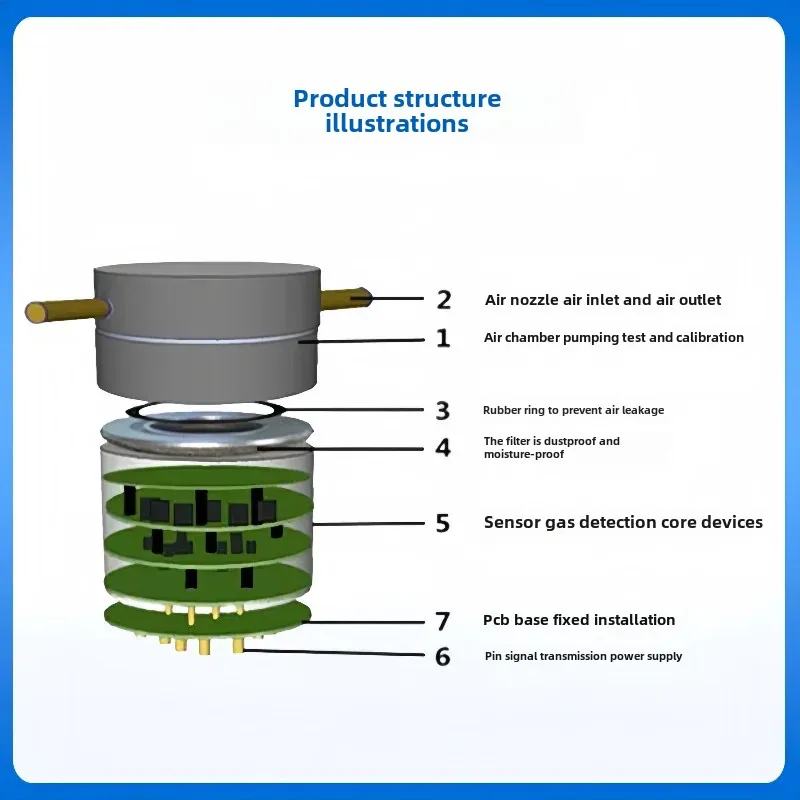 Product structure illustrations

2 Air nozzle air inlet and air outlet

1 Air chamber pumping test and calibration

3 Rubber ring to prevent air leakage

4 The filter is dustproof and moisture-proof

5 Sensor gas detection core devices

7 Pcb base fixed installation

6 Pin signal transmission power supply