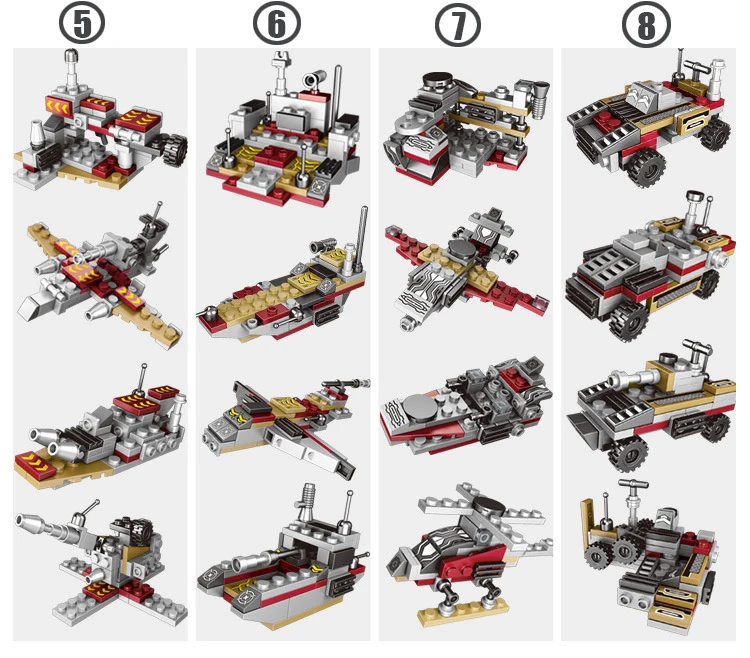 ⑤ ⑥ ⑦ ⑧