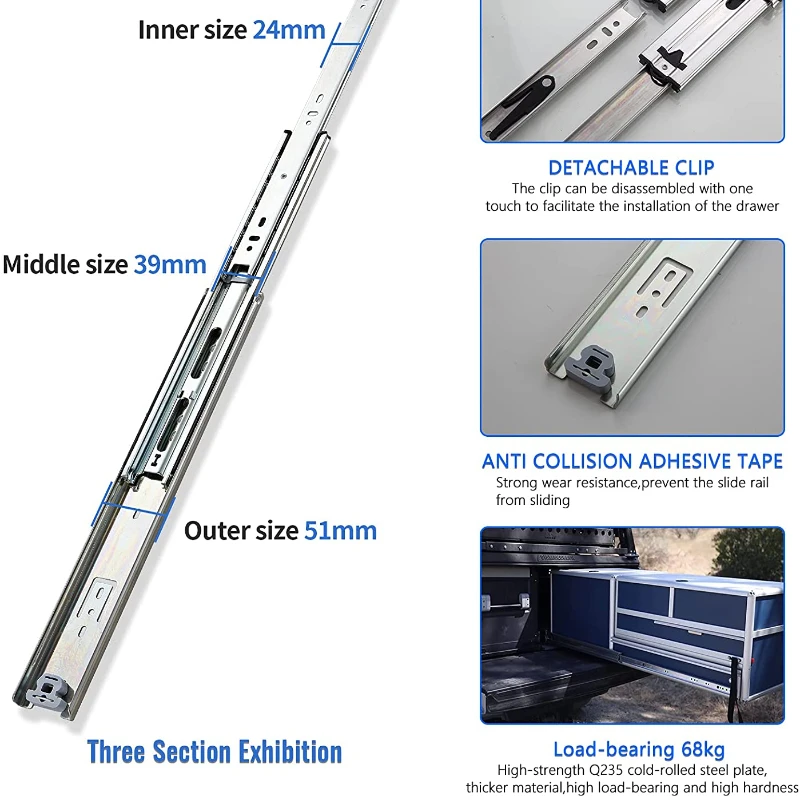 Inner size 24mm

Middle size 39mm

Outer size 51mm

Three Section Exhibition

DETACHABLE CLIP
The clip can be disassembled with one touch to facilitate the installation of the drawer

ANTI COLLISION ADHESIVE TAPE
Strong wear resistance,prevent the slide rail from sliding

Load-bearing 68kg
High-strength Q235 cold-rolled steel plate, thicker material,high load-bearing and high hardness