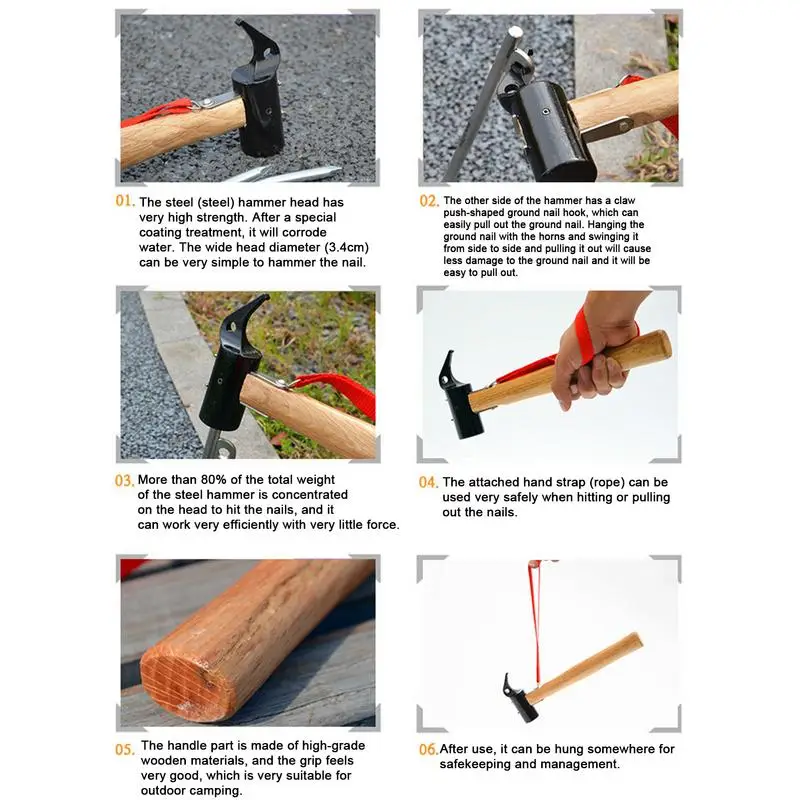 01. The steel (steel) hammer head has very high strength. After a special coating treatment, it will corrode water. The wide head diameter (3.4cm) can be very simple to hammer the nail.

02. The other side of the hammer has a claw push-shaped ground nail hook, which can easily pull out the ground nail. Hanging the ground nail with the horns and swinging it from side to side and pulling it out will cause less damage to the ground nail and it will be easy to pull out.

03. More than 80% of the total weight of the steel hammer is concentrated on the head to hit the nails, and it can work very efficiently with very little force.

04. The attached hand strap (rope) can be used very safely when hitting or pulling out the nails.

05. The handle part is made of high-grade wooden materials, and the grip feels very good, which is very suitable for outdoor camping.

06. After use, it can be hung somewhere for safekeeping and management.