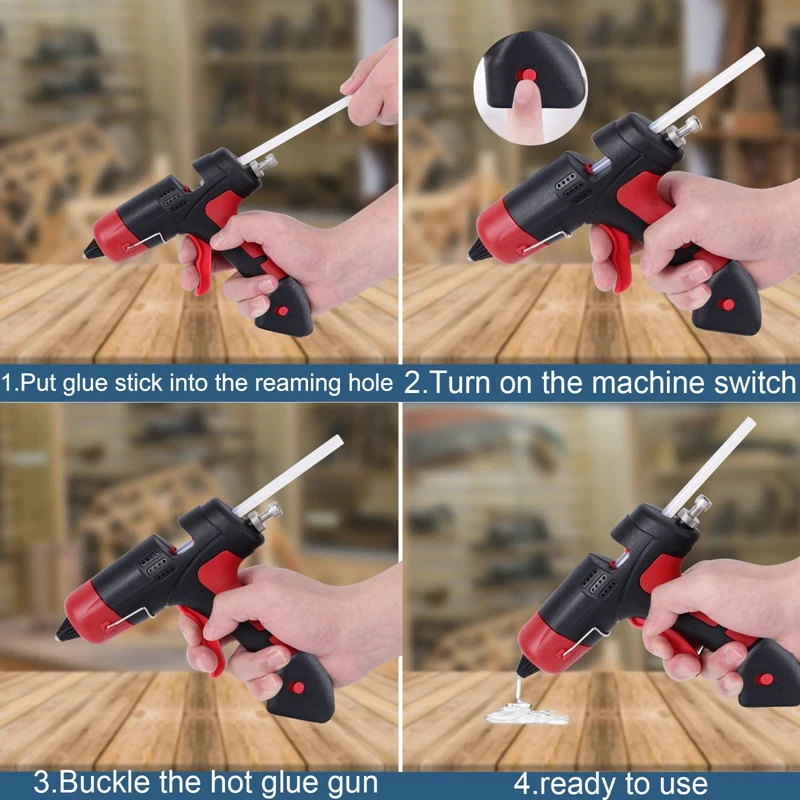 1.Put glue stick into the reaming hole

2.Turn on the machine switch

3.Buckle the hot glue gun

4.ready to use