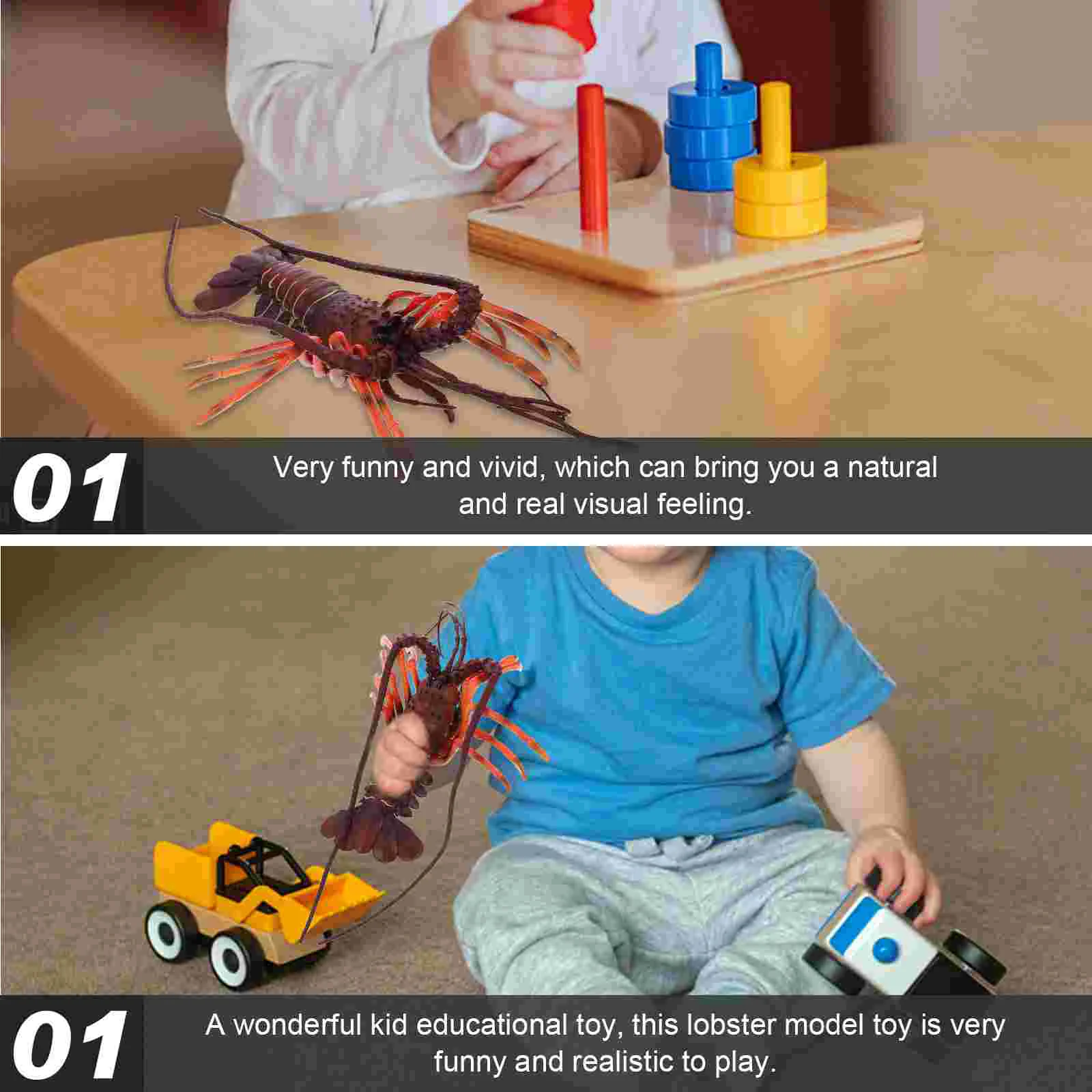 01

Very funny and vivid, which can bring you a natural and real visual feeling.

01

A wonderful kid educational toy, this lobster model toy is very funny and realistic to play.