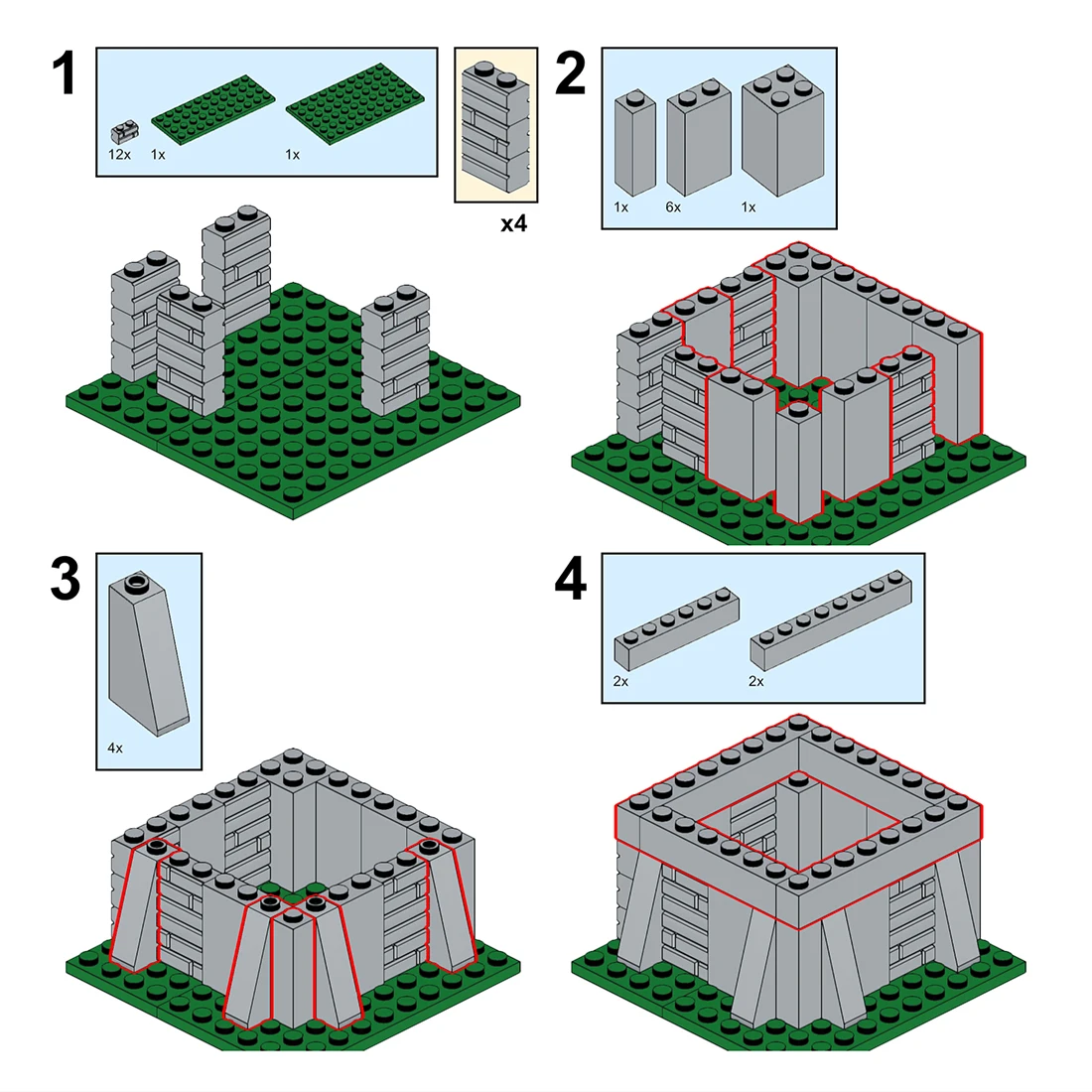 1

12x 1x 1x

x4

2

1x 6x 1x

3

4x

4

2x 2x