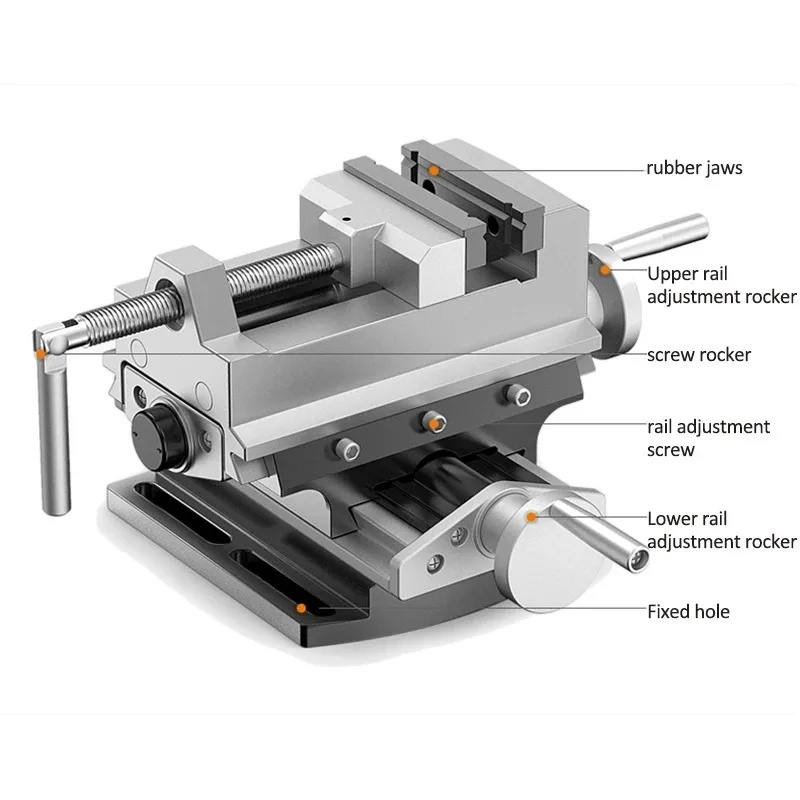 rubber jaws

Upper rail adjustment rocker

screw rocker

rail adjustment screw

Lower rail adjustment rocker

Fixed hole