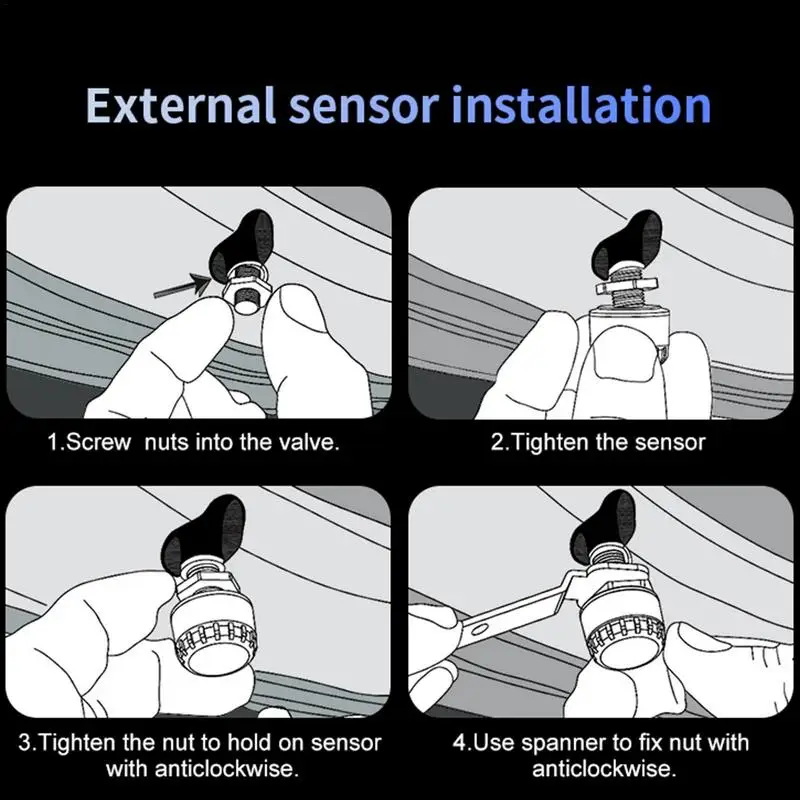 External sensor installation

1.Screw  nuts into the valve.

2.Tighten the sensor

3.Tighten the nut to hold on sensor with anticlockwise.

4.Use spanner to fix nut with anticlockwise.