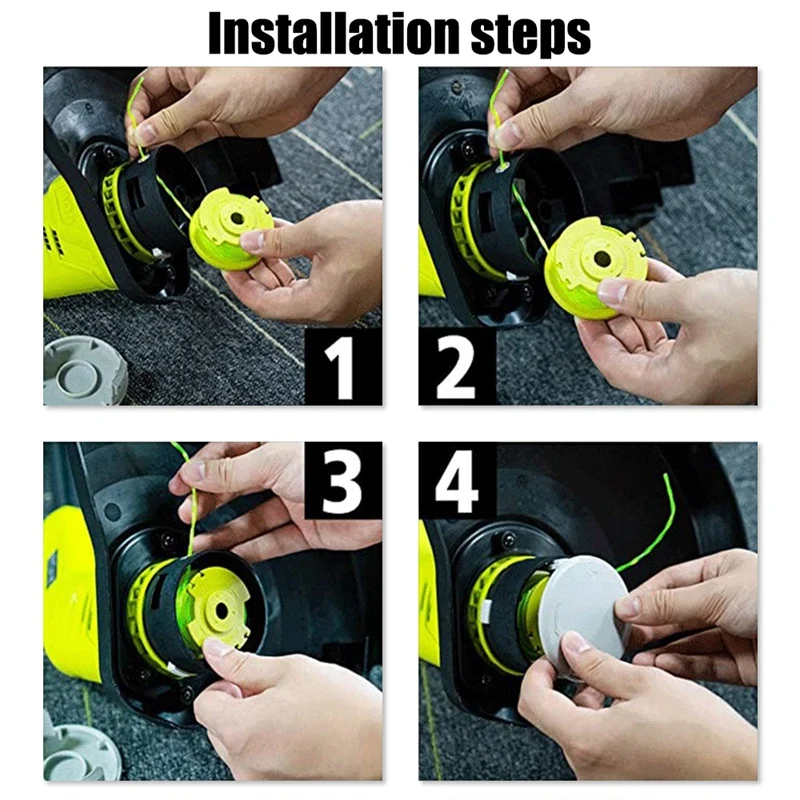 Installation steps

1

2

3

4