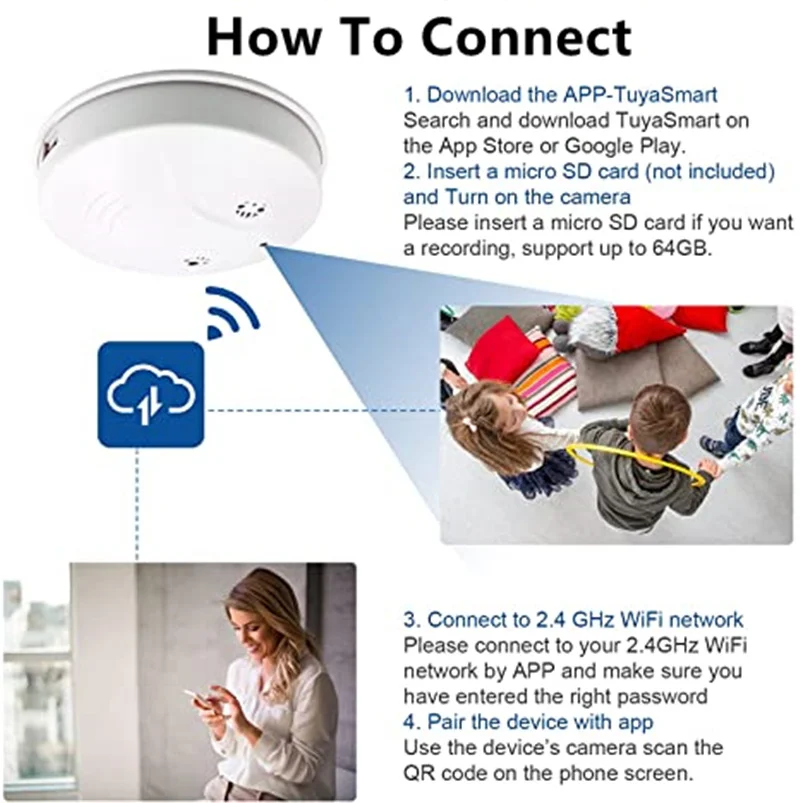 How To Connect

1. Download the APP-TuyaSmart
Search and download TuyaSmart on the App Store or Google Play.
2. Insert a micro SD card (not included) and Turn on the camera
Please insert a micro SD card if you want a recording, support up to 64GB.

3. Connect to 2.4 GHz WiFi network
Please connect to your 2.4GHz WiFi network by APP and make sure you have entered the right password
4. Pair the device with app
Use the device's camera scan the QR code on the phone screen.