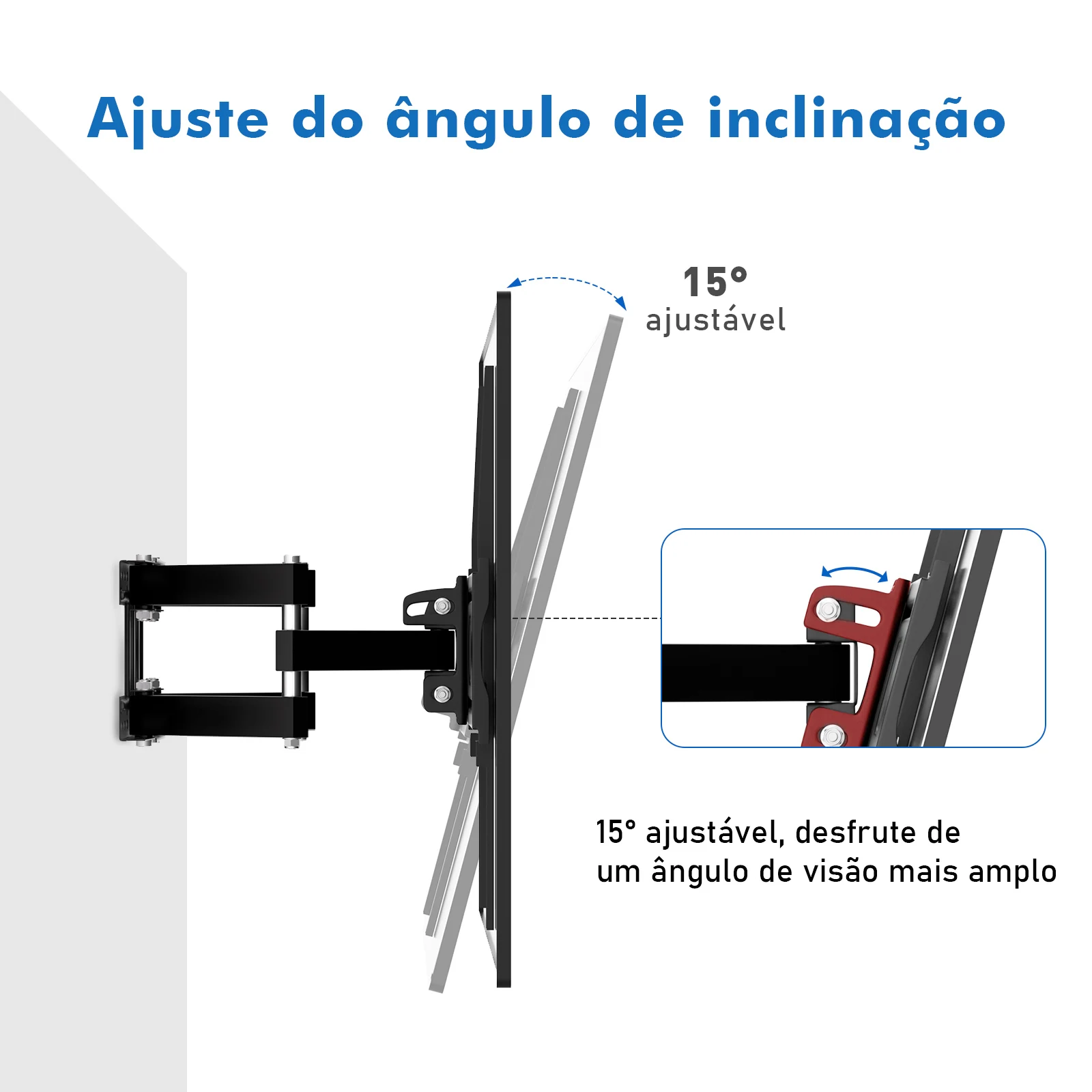 Ajuste do ângulo de inclinação

15°
ajustável

15° ajustável, desfrute de um ângulo de visão mais amplo