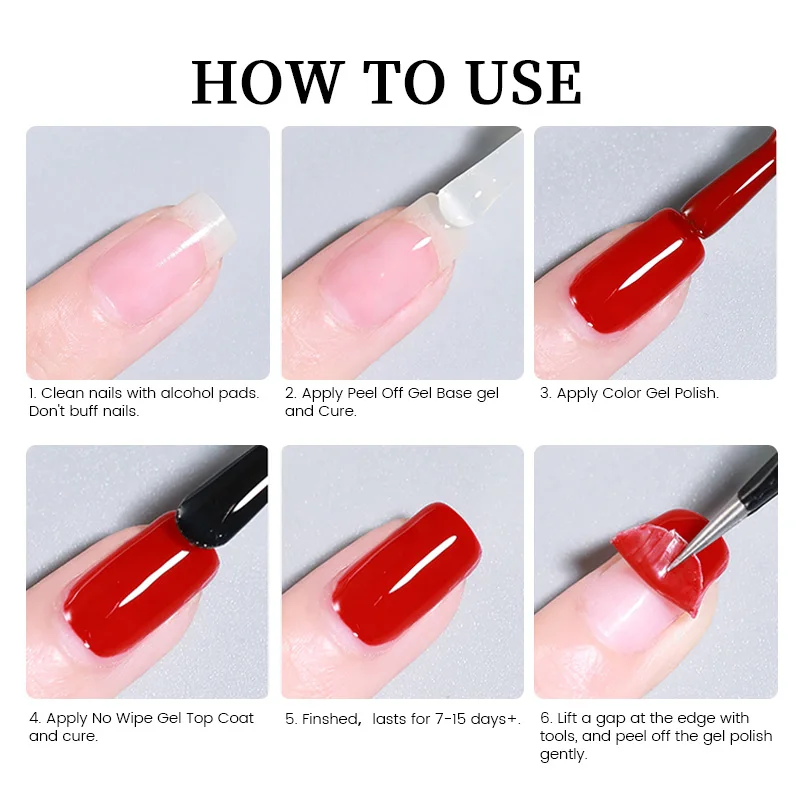 HOW TO USE

1. Clean nails with alcohol pads. Don't buff nails.

2. Apply Peel Off Gel Base gel and Cure.

3. Apply Color Gel Polish.

4. Apply No Wipe Gel Top Coat and cure.

5. Finshed, lasts for 7-15 days+.

6. Lift a gap at the edge with tools, and peel off the gel polish gently.