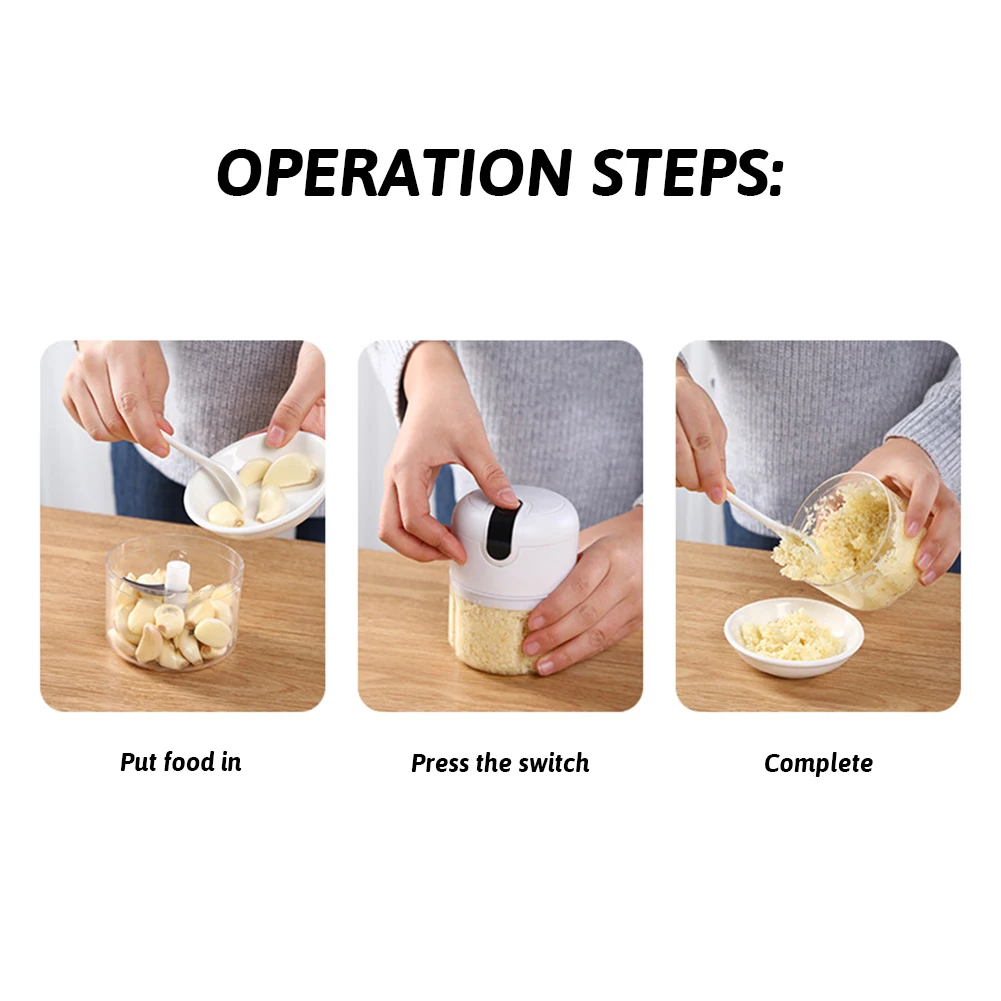 OPERATION STEPS:

Put food in

Press the switch

Complete