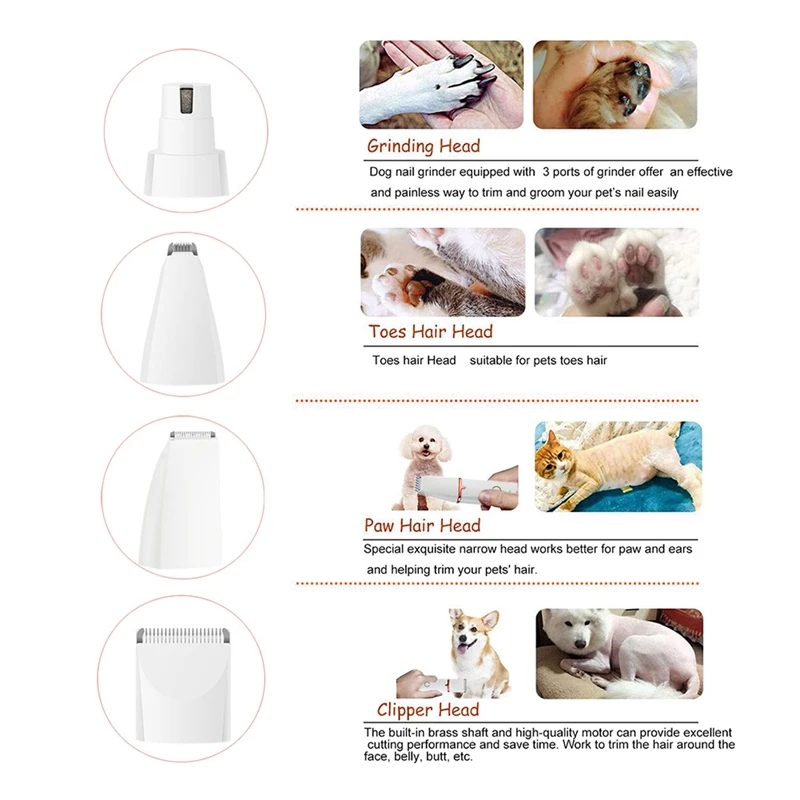 Grinding Head

Dog nail grinder equipped with 3 ports of grinder offer an effective and painless way to trim and groom your pet's nail easily

Toes Hair Head

Toes hair Head suitable for pets toes hair

Paw Hair Head

Special exquisite narrow head works better for paw and ears and helping trim your pets' hair.

Clipper Head

The built-in brass shaft and high-quality motor can provide excellent cutting performance and save time. Work to trim the hair around the face, belly, butt, etc.