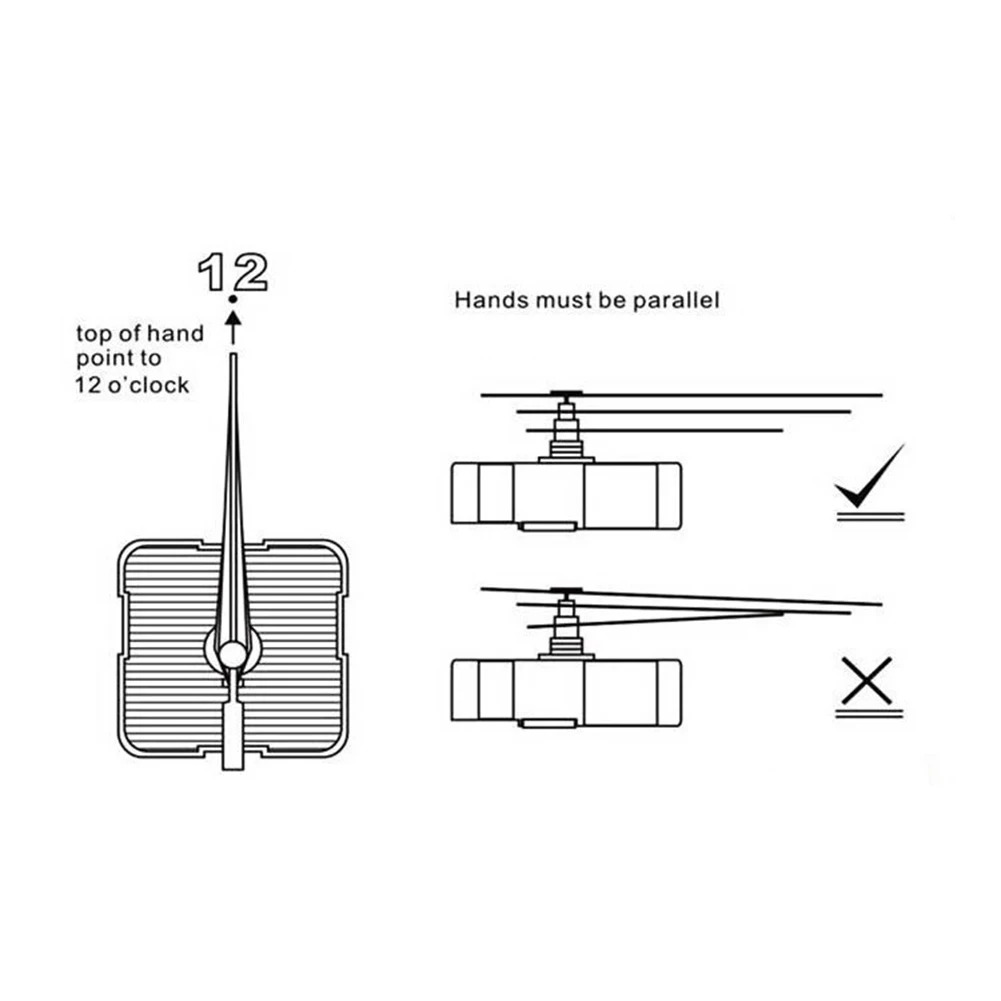 12

top of hand point to 12 o'clock

Hands must be parallel