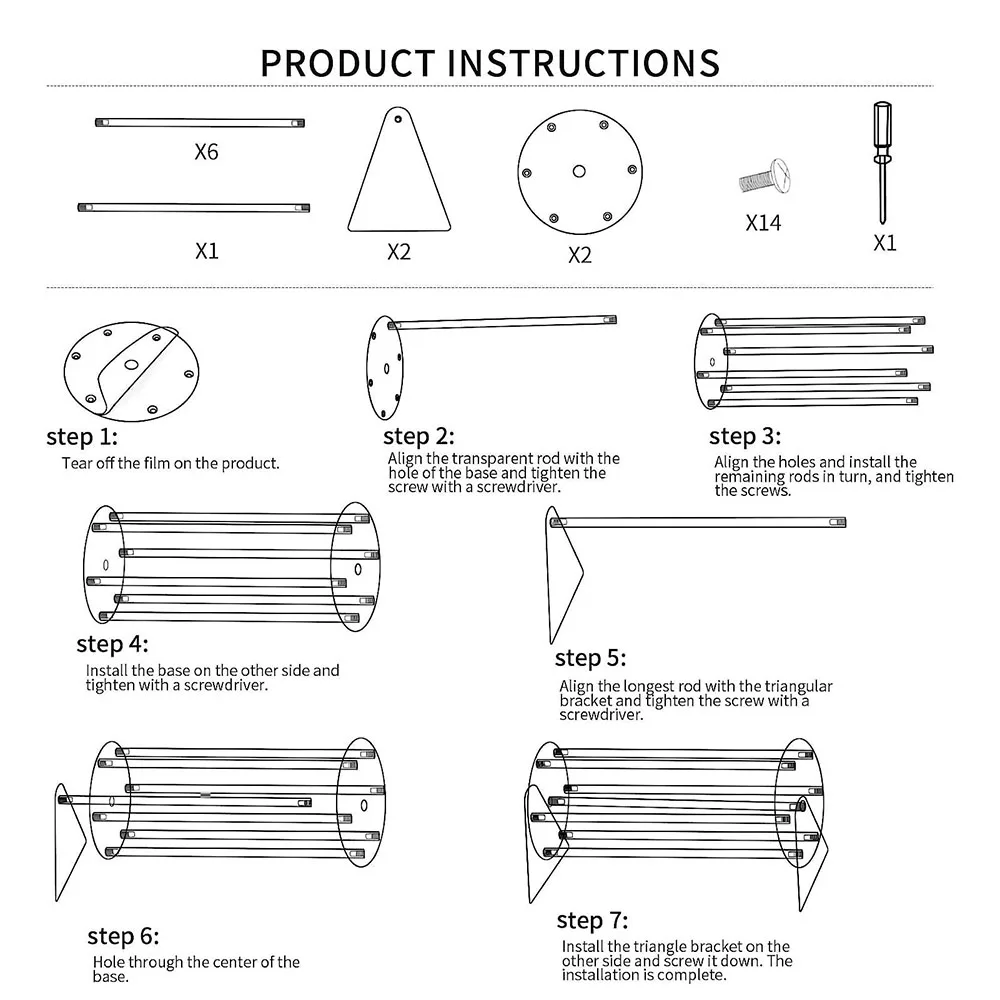 PRODUCT INSTRUCTIONS

X6

X1

X2

X2

X14

X1

step 1:
Tear off the film on the product.

step 2:
Align the transparent rod with the hole of the base and tighten the screw with a screwdriver.

step 3:
Align the holes and install the remaining rods in turn, and tighten the screws.

step 4:
Install the base on the other side and tighten with a screwdriver.

step 5:
Align the longest rod with the triangular bracket and tighten the screw with a screwdriver.

step 6:
Hole through the center of the base.

step 7:
Install the triangle bracket on the other side and screw it down. The installation is complete.