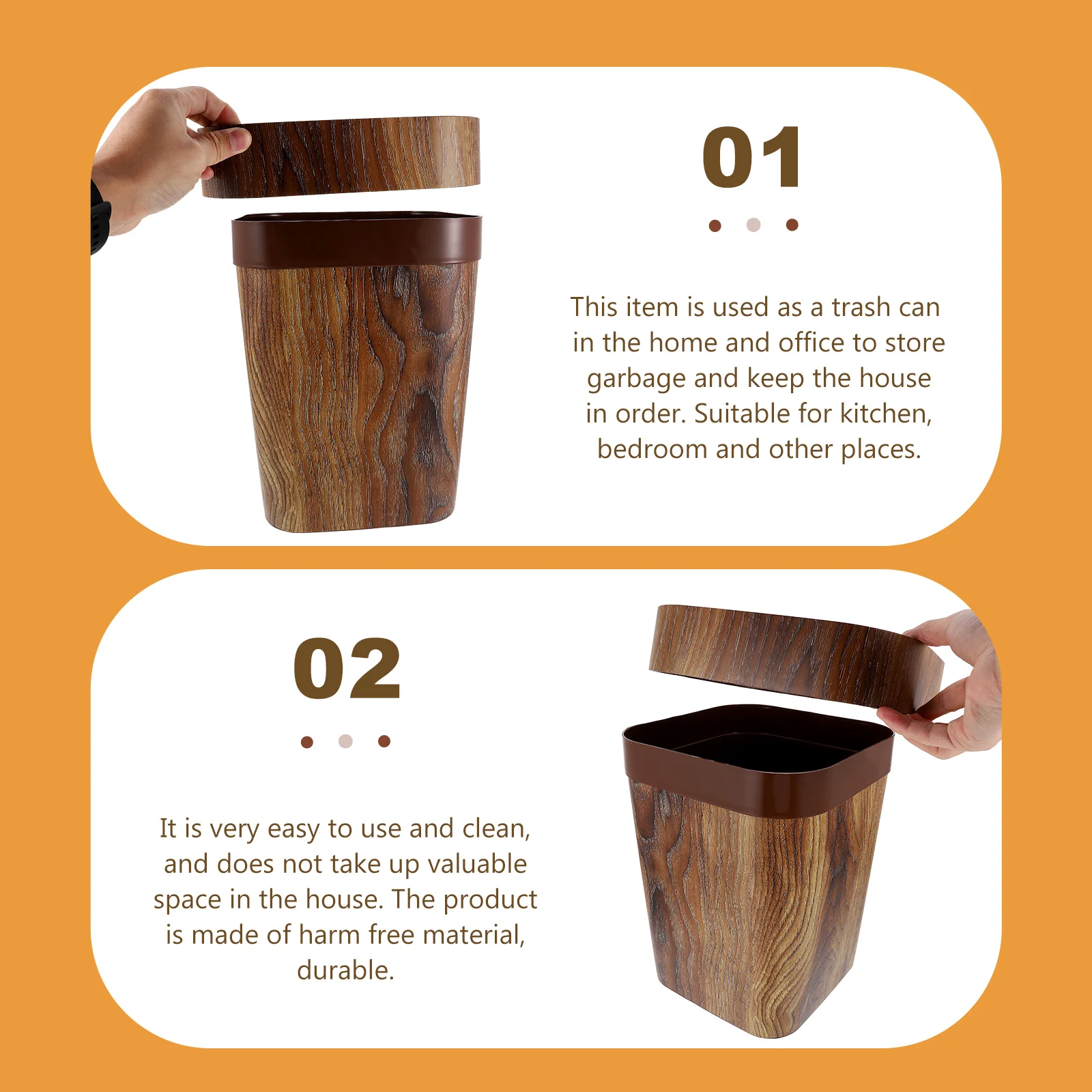 01

This item is used as a trash can in the home and office to store garbage and keep the house in order. Suitable for kitchen, bedroom and other places.

02

It is very easy to use and clean, and does not take up valuable space in the house. The product is made of harm free material, durable.