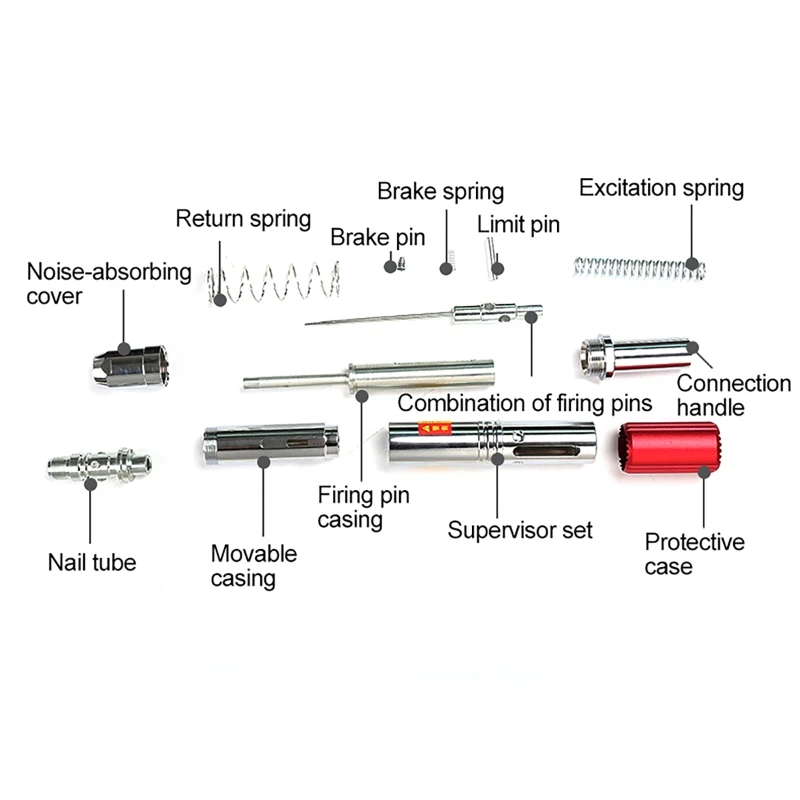 Brake spring

Excitation spring

Return spring

Brake pin

Limit pin

Noise-absorbing cover

Connection handle

Combination of firing pins

Firing pin casing

Supervisor set

Protective case

Nail tube

Movable casing