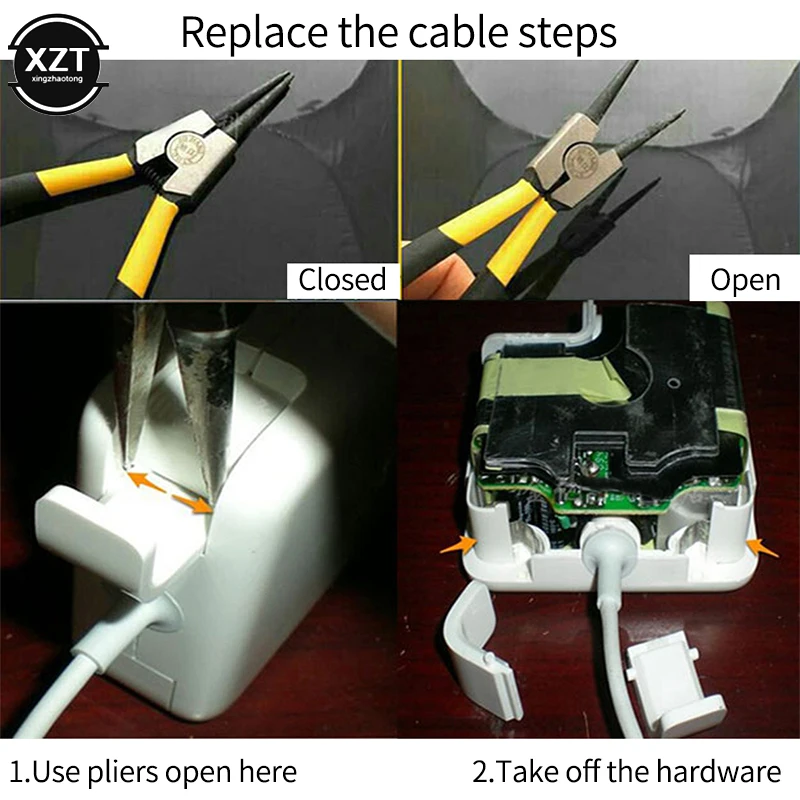 XZT
xingzhaotong

Replace the cable steps

Closed

Open

1.Use pliers open here

2.Take off the hardware