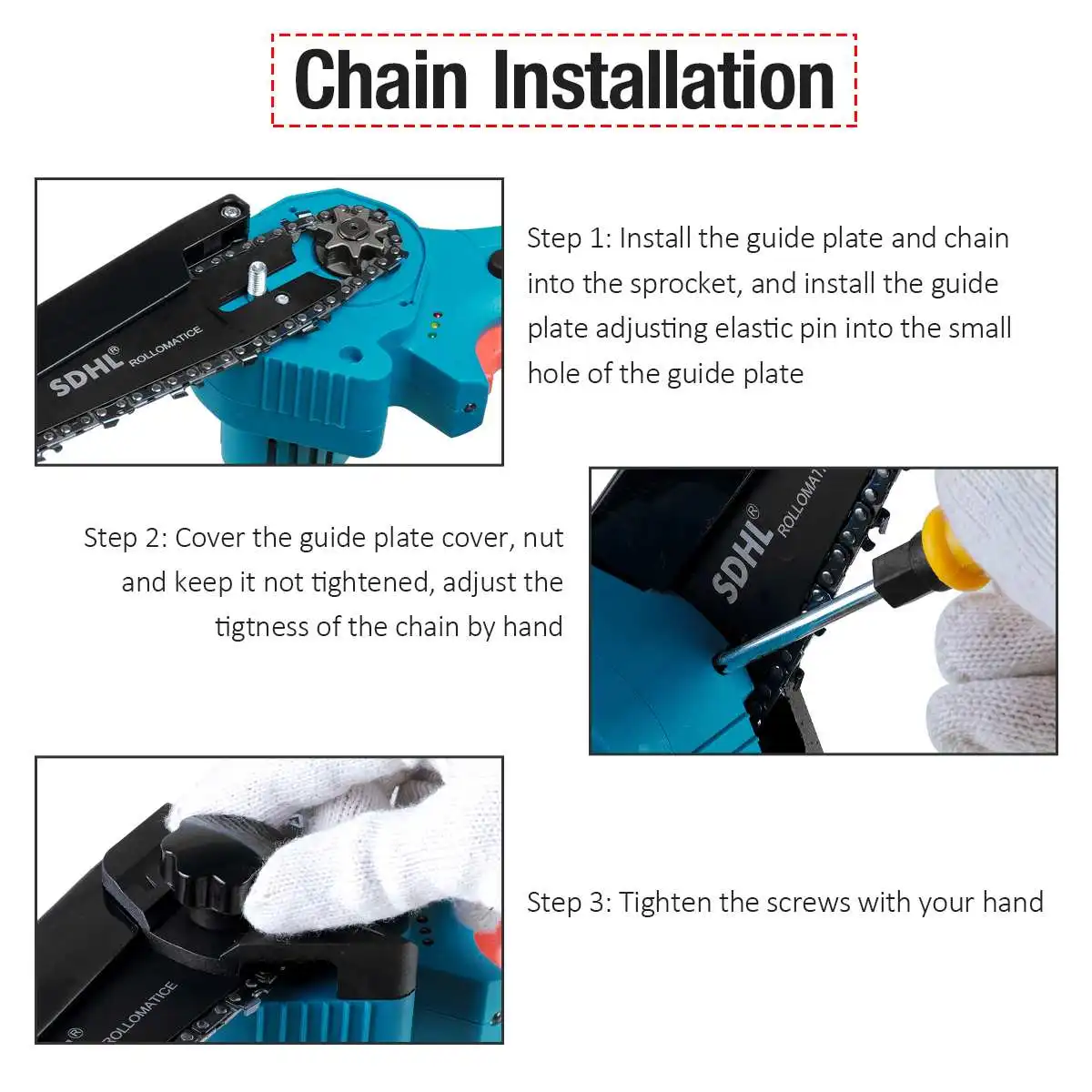 Chain Installation

SDHL® ROLLOMATICE

Step 1: Install the guide plate and chain into the sprocket, and install the guide plate adjusting elastic pin into the small hole of the guide plate

Step 2: Cover the guide plate cover, nut and keep it not tightened, adjust the tigtness of the chain by hand

SDHL® ROLLOMAT

Step 3: Tighten the screws with your hand

® ROLLOMATICE