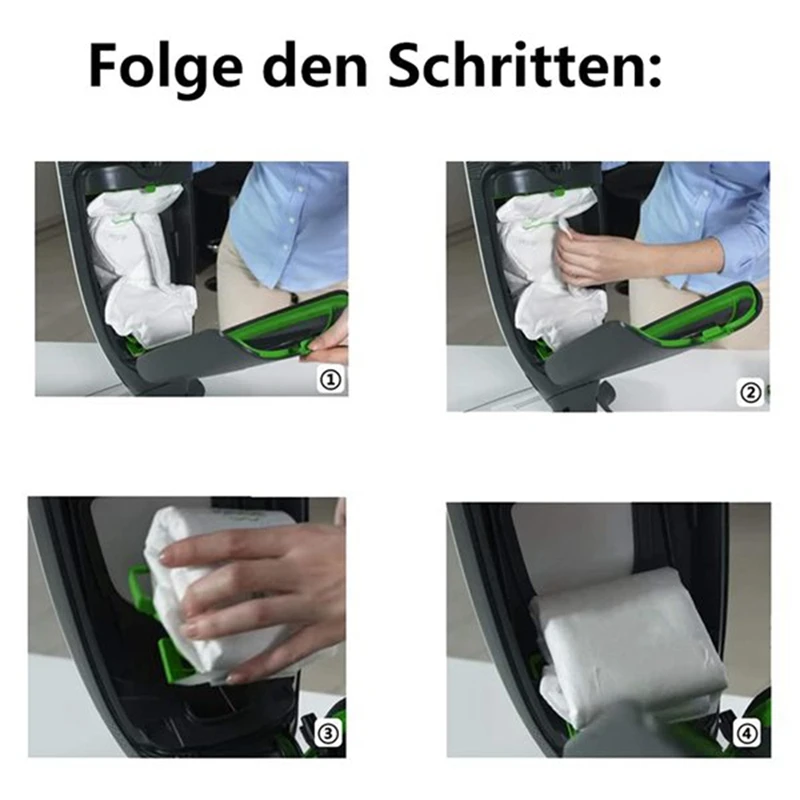 Folge den Schritten:

①

②

③

④