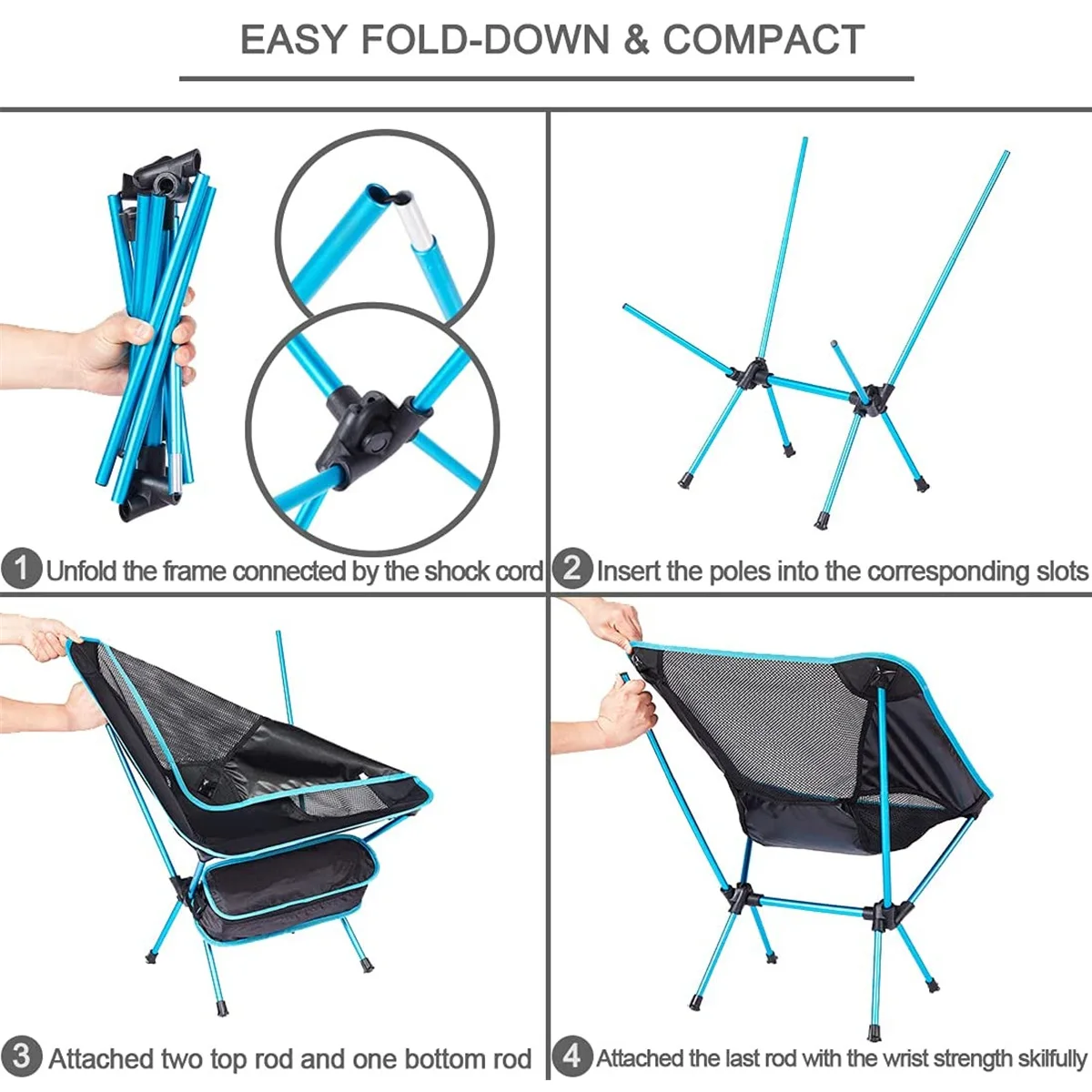 EASY FOLD-DOWN & COMPACT

1 Unfold the frame connected by the shock cord

2 Insert the poles into the corresponding slots

3 Attached two top rod and one bottom rod

4 Attached the last rod with the wrist strength skilfully