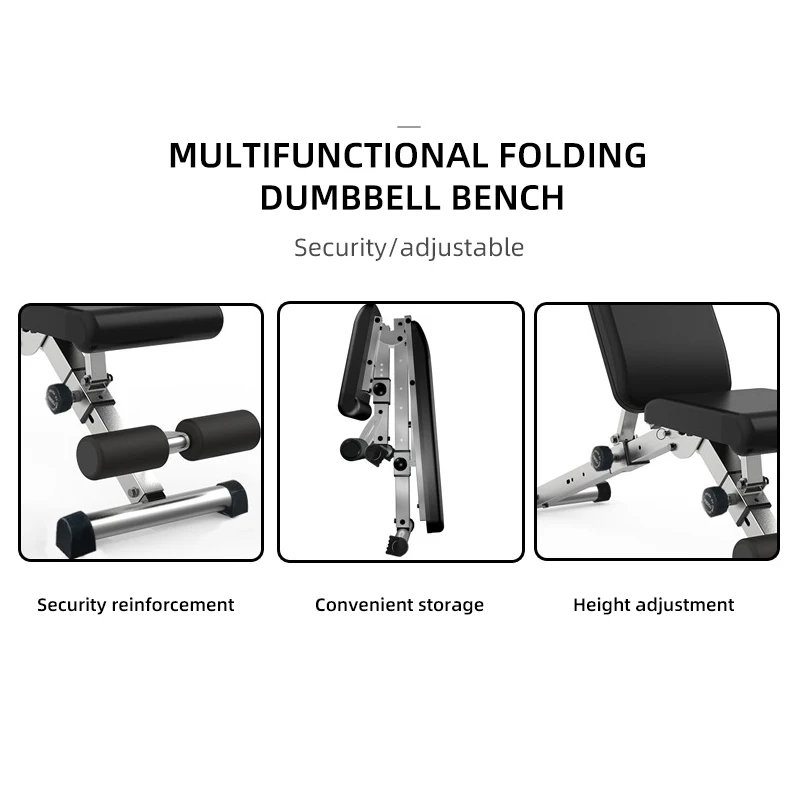 MULTIFUNCTIONAL FOLDING DUMBBELL BENCH

Security/adjustable

Security reinforcement

Convenient storage

Height adjustment