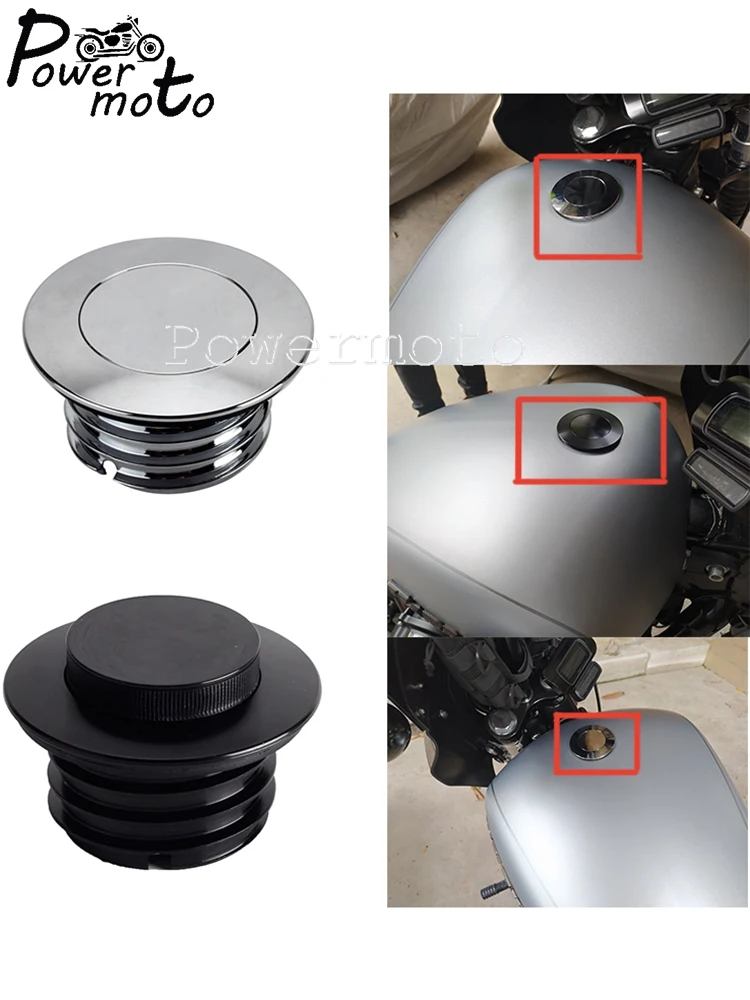 Power moto

Powermoto