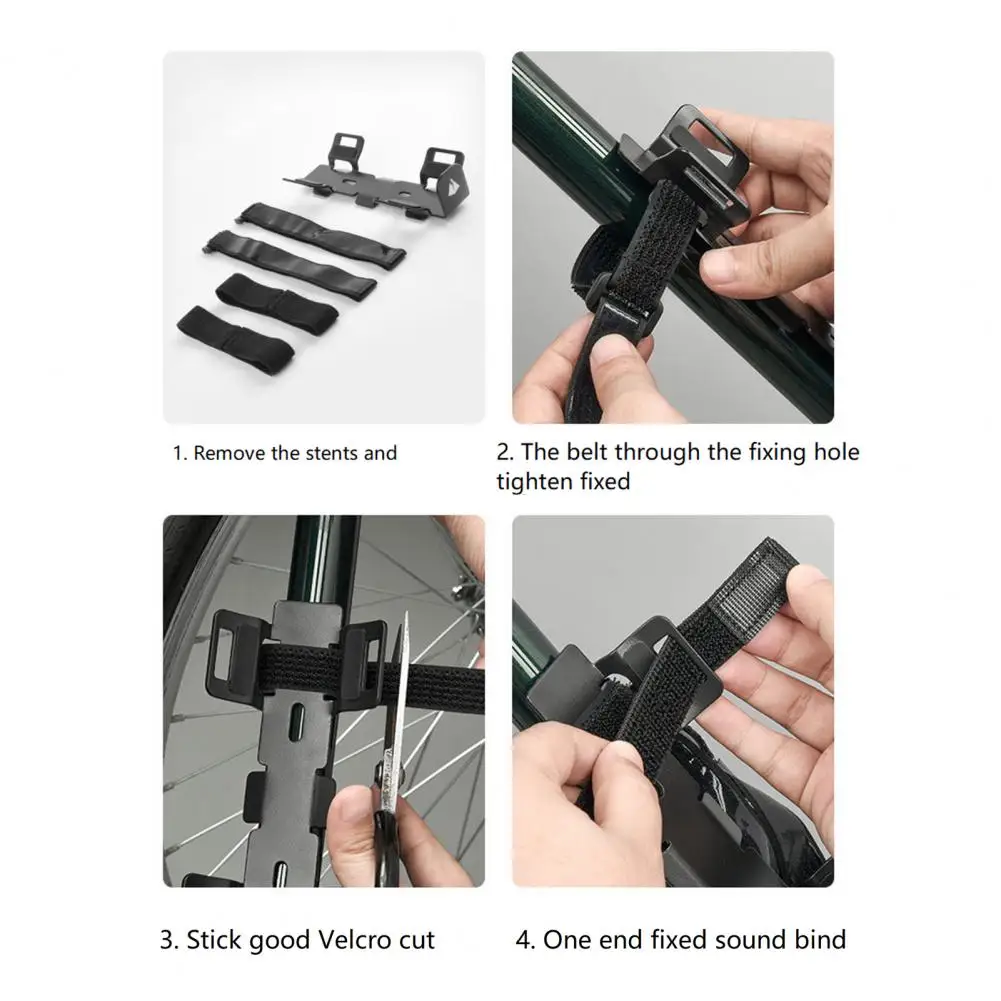 1. Remove the stents and

2. The belt through the fixing hole tighten fixed

3. Stick good Velcro cut

4. One end fixed sound bind