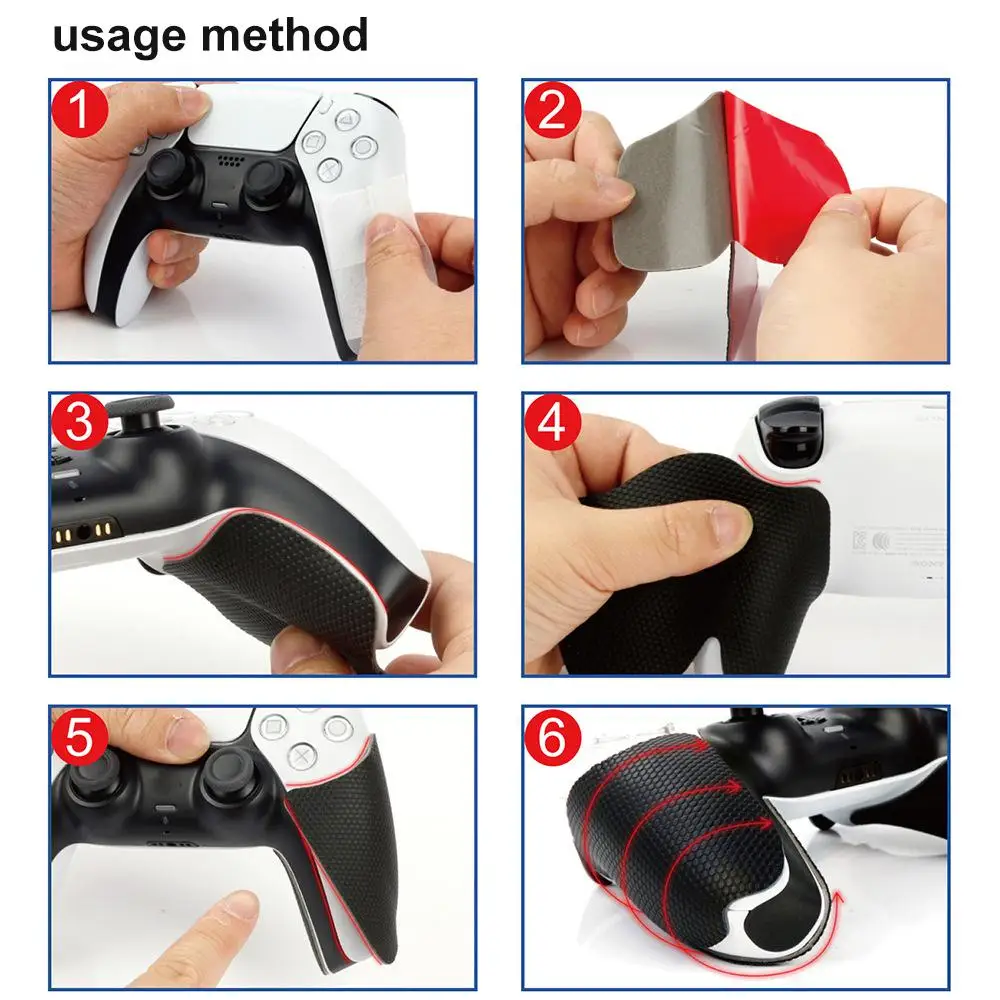 usage method

1

2

3

4

5

6