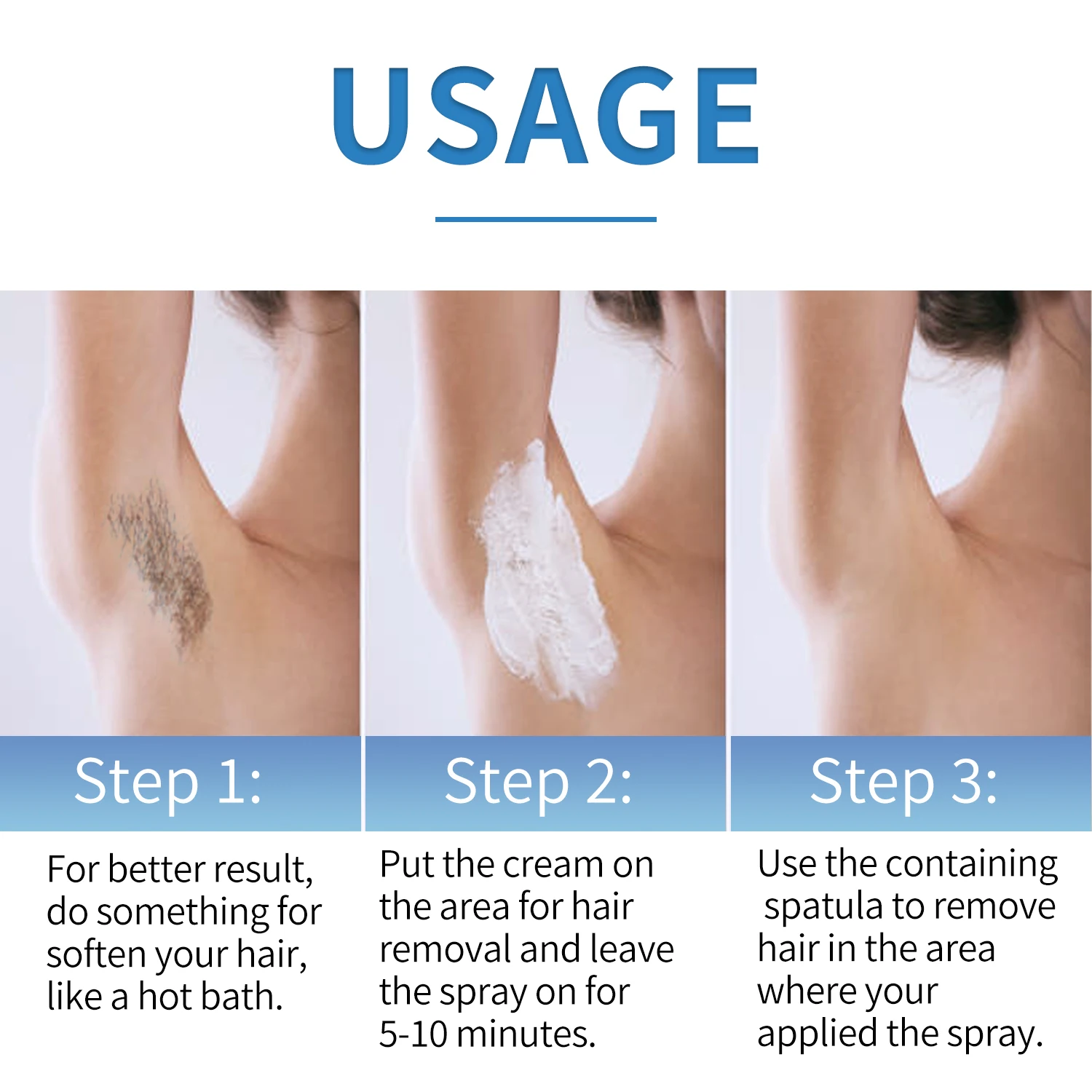 USAGE

Step 1:

For better result, do something for soften your hair, like a hot bath.

Step 2:

Put the cream on the area for hair removal and leave the spray on for 5-10 minutes.

Step 3:

Use the containing spatula to remove hair in the area where your applied the spray.