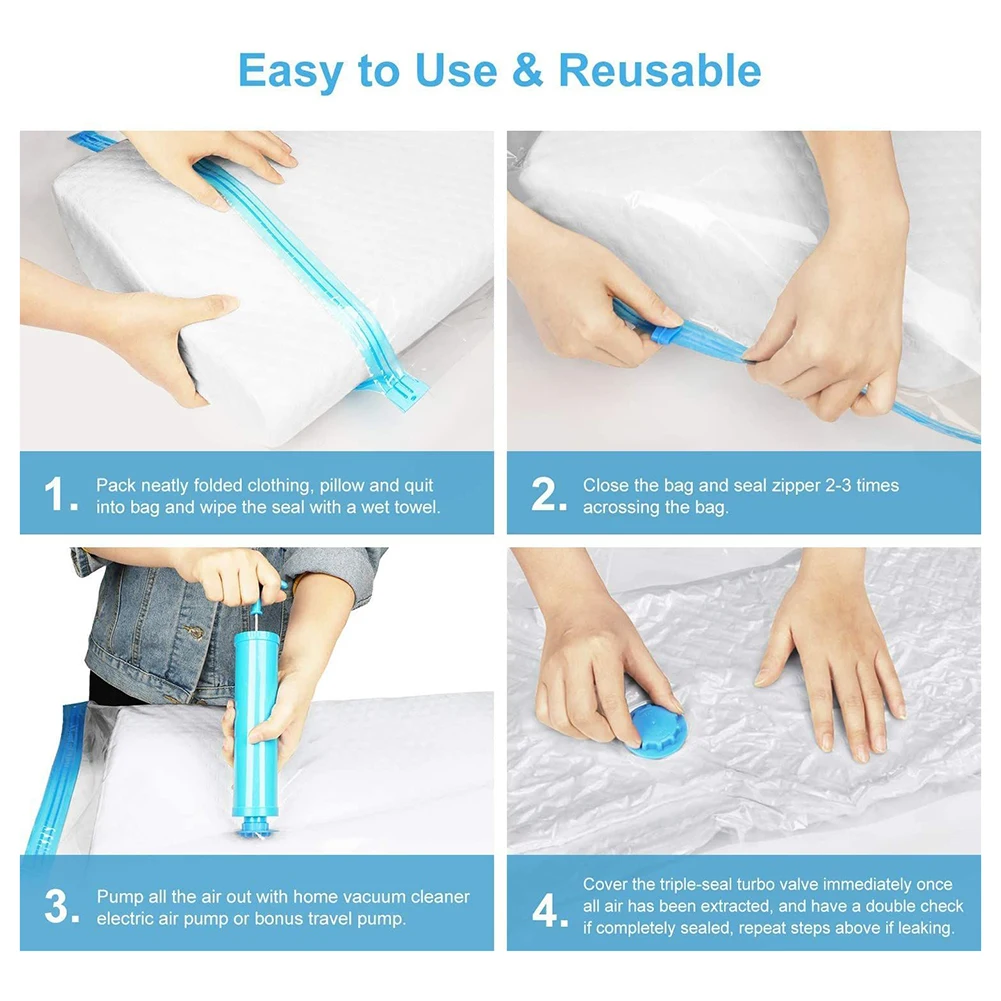 Easy to Use & Reusable

1. Pack neatly folded clothing, pillow and quit into bag and wipe the seal with a wet towel.

2. Close the bag and seal zipper 2-3 times acrossing the bag.

3. Pump all the air out with home vacuum cleaner electric air pump or bonus travel pump.

4. Cover the triple-seal turbo valve immediately once all air has been extracted, and have a double check if completely sealed, repeat steps above if leaking.