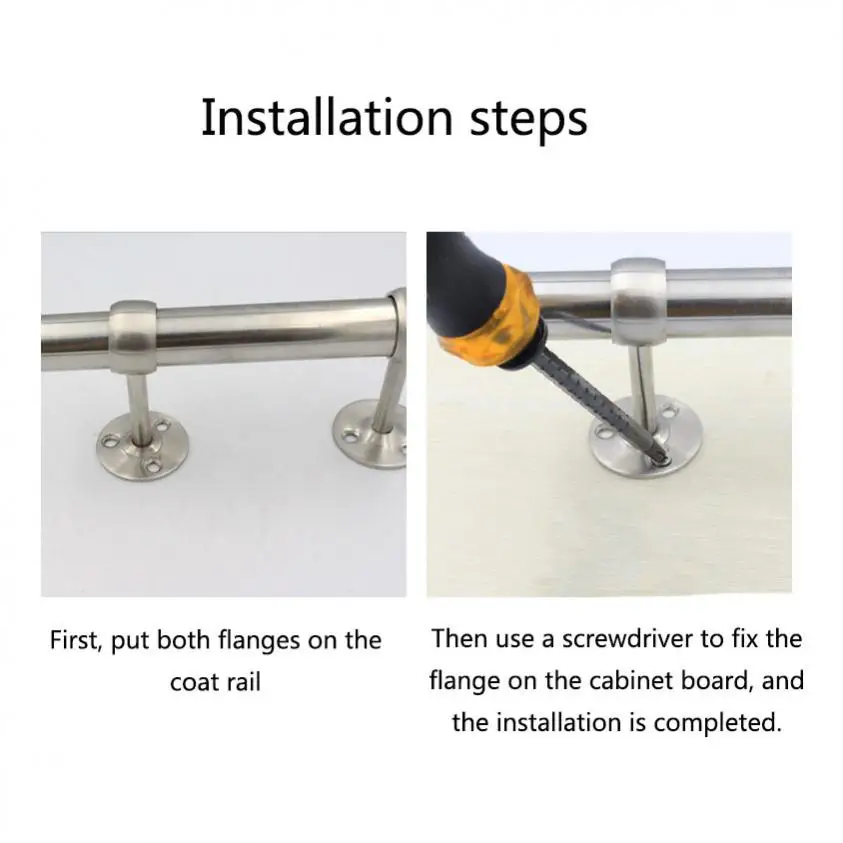 Installation steps

First, put both flanges on the coat rail

Then use a screwdriver to fix the flange on the cabinet board, and the installation is completed.