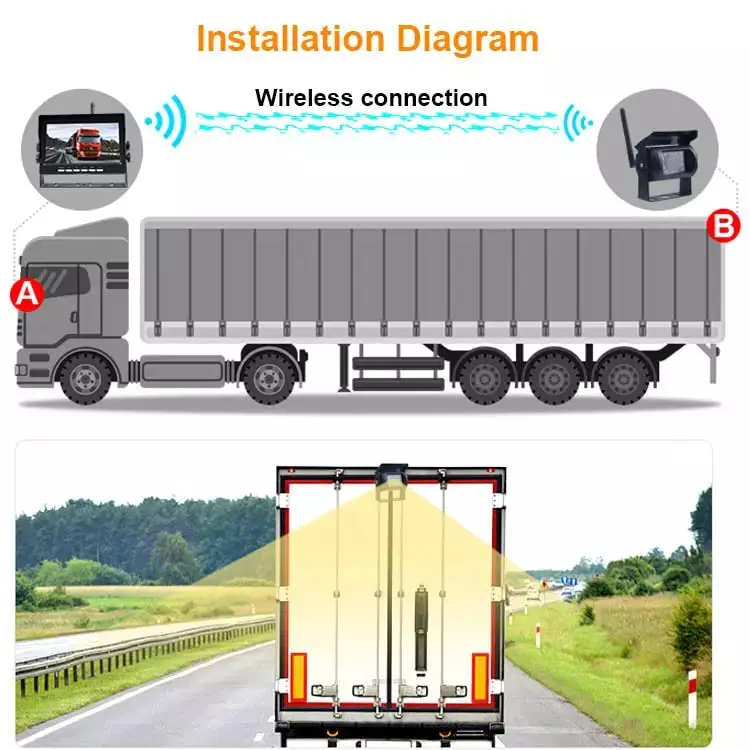 Installation Diagram

Wireless connection

A

B