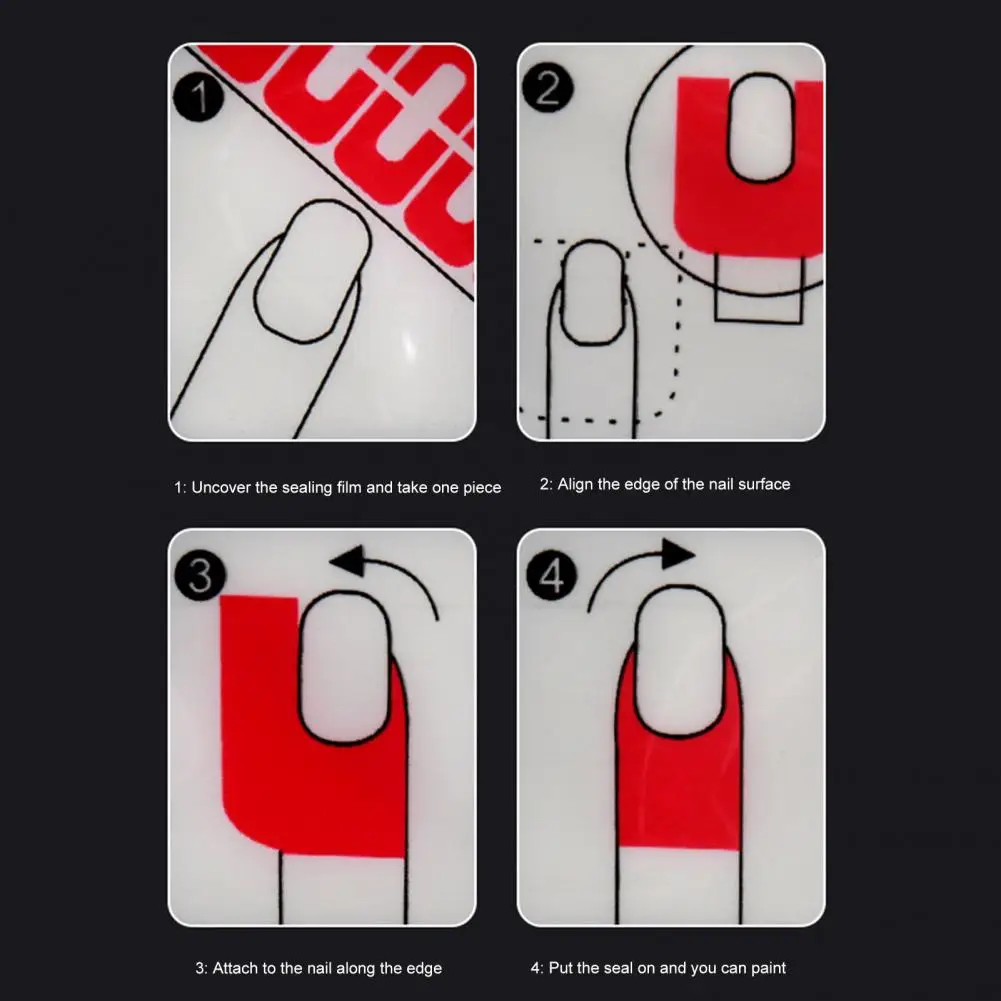 1

2

1: Uncover the sealing film and take one piece

2: Align the edge of the nail surface

3

4

3: Attach to the nail along the edge

4: Put the seal on and you can paint