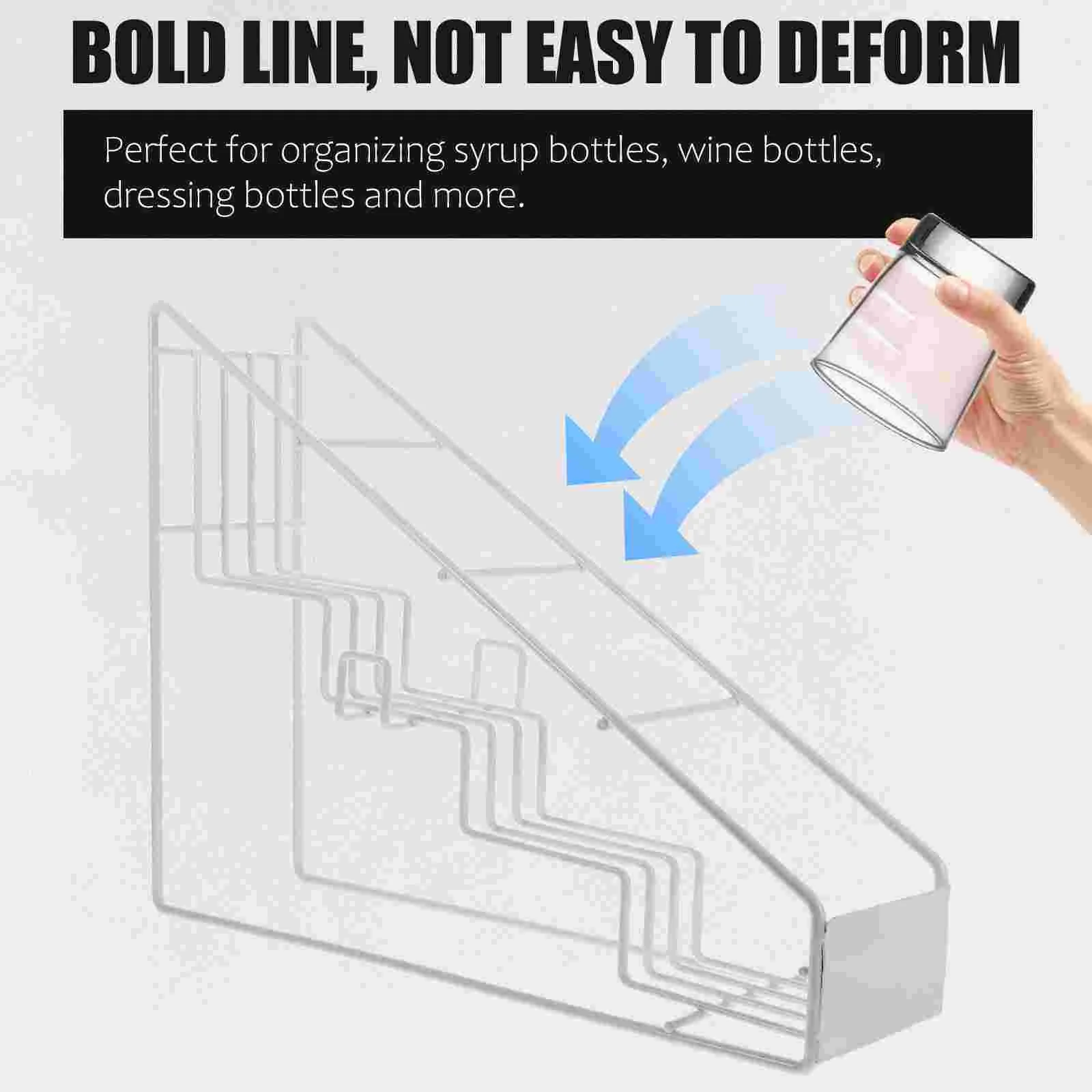 BOLD LINE, NOT EASY TO DEFORM

Perfect for organizing syrup bottles, wine bottles, dressing bottles and more.