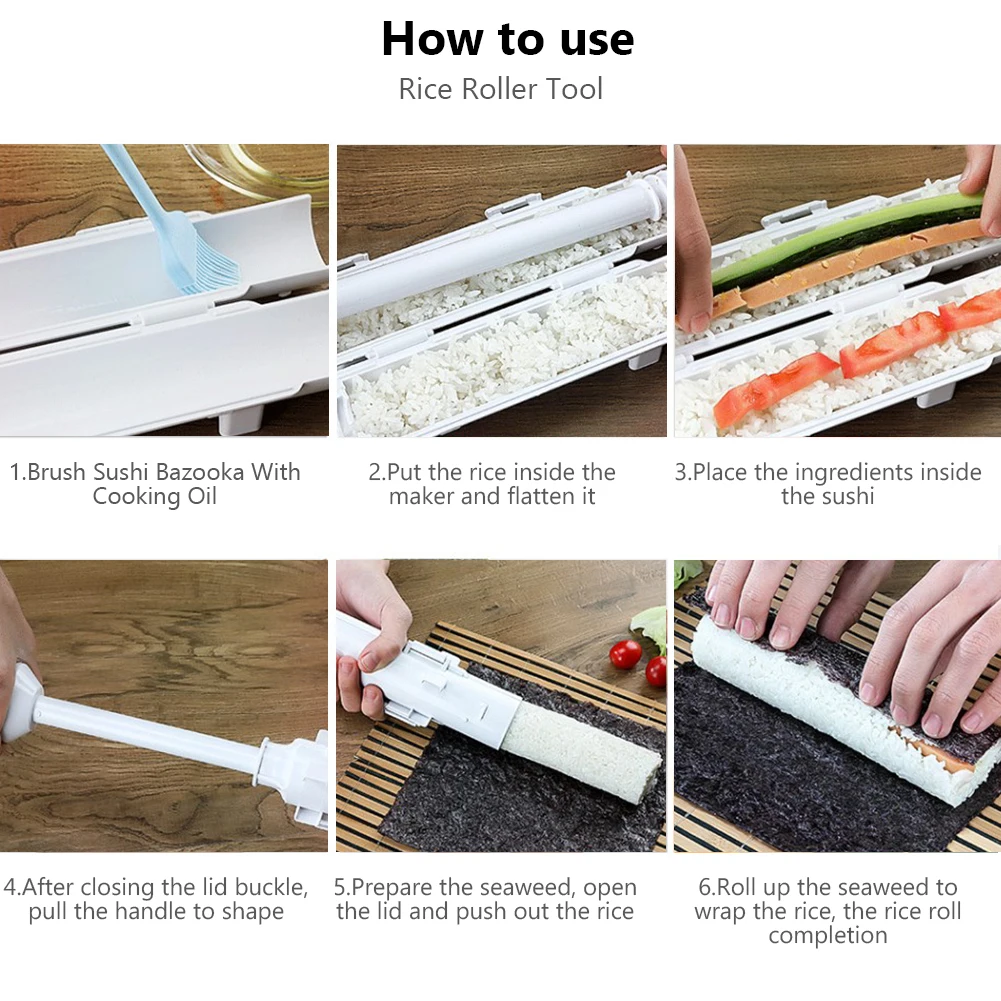 How to use
Rice Roller Tool

1.Brush Sushi Bazooka With Cooking Oil

2.Put the rice inside the maker and flatten it

3.Place the ingredients inside the sushi

4.After closing the lid buckle, pull the handle to shape

5.Prepare the seaweed, open the lid and push out the rice

6.Roll up the seaweed to wrap the rice, the rice roll completion