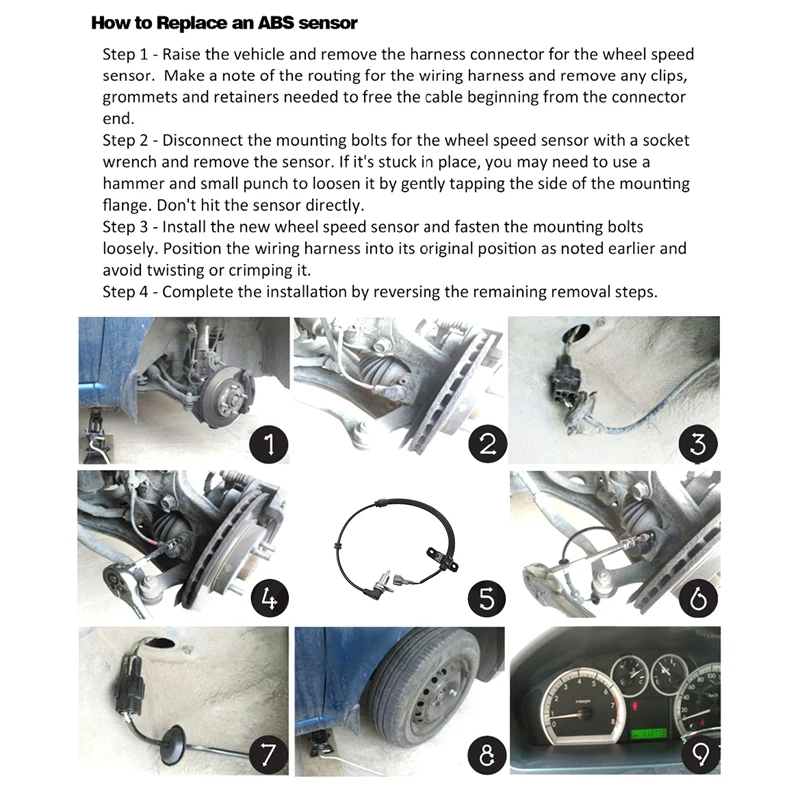 How to Replace an ABS sensor

Step 1 - Raise the vehicle and remove the harness connector for the wheel speed sensor. Make a note of the routing for the wiring harness and remove any clips, grommets and retainers needed to free the cable beginning from the connector end.
Step 2 - Disconnect the mounting bolts for the wheel speed sensor with a socket wrench and remove the sensor. If it's stuck in place, you may need to use a hammer and small punch to loosen it by gently tapping the side of the mounting flange. Don't hit the sensor directly.
Step 3 - Install the new wheel speed sensor and fasten the mounting bolts loosely. Position the wiring harness into its original position as noted earlier and avoid twisting or crimping it.
Step 4 - Complete the installation by reversing the remaining removal steps.

1

2

3

4

5

6

7

8

9